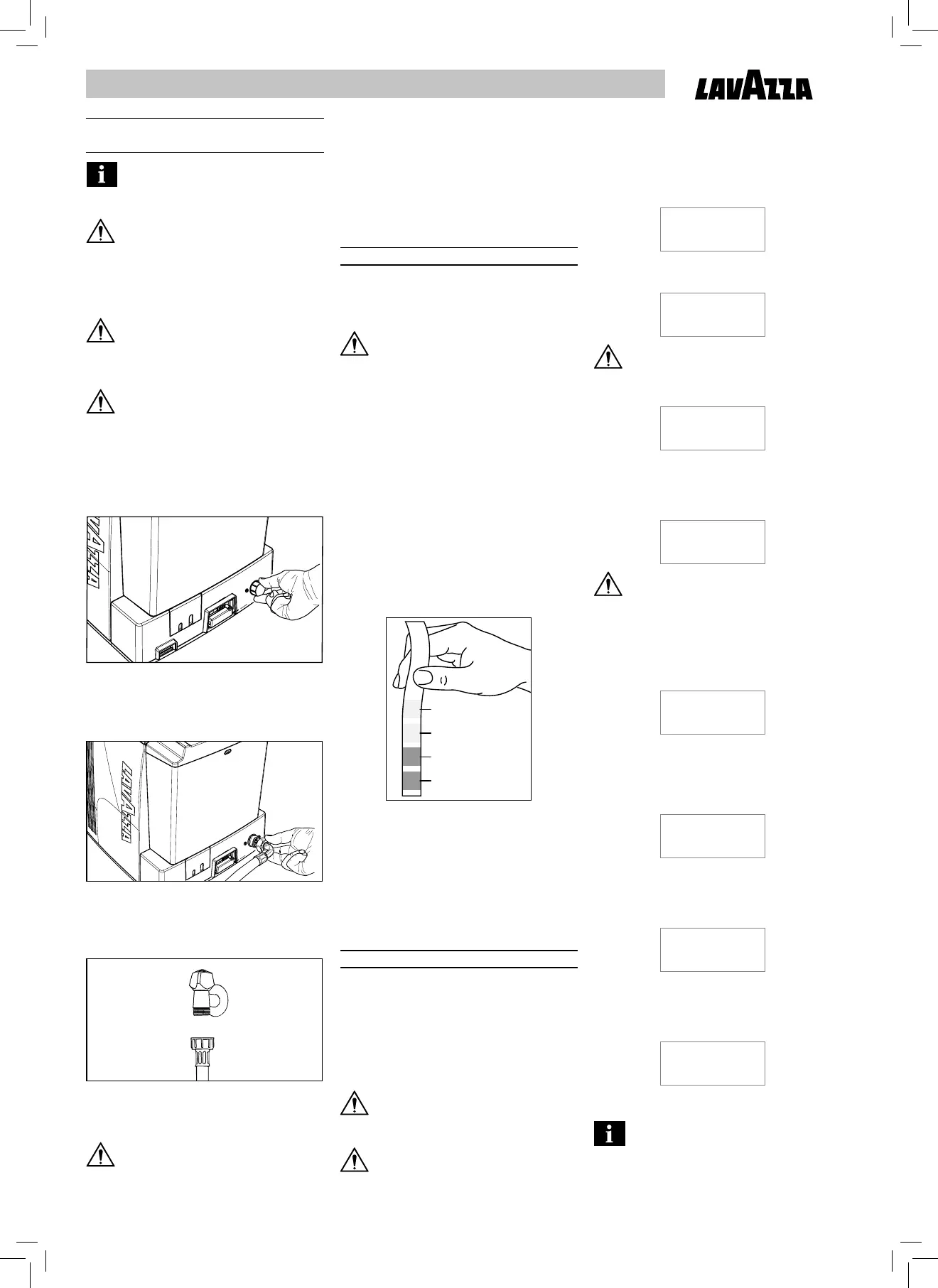 LAVAZZA