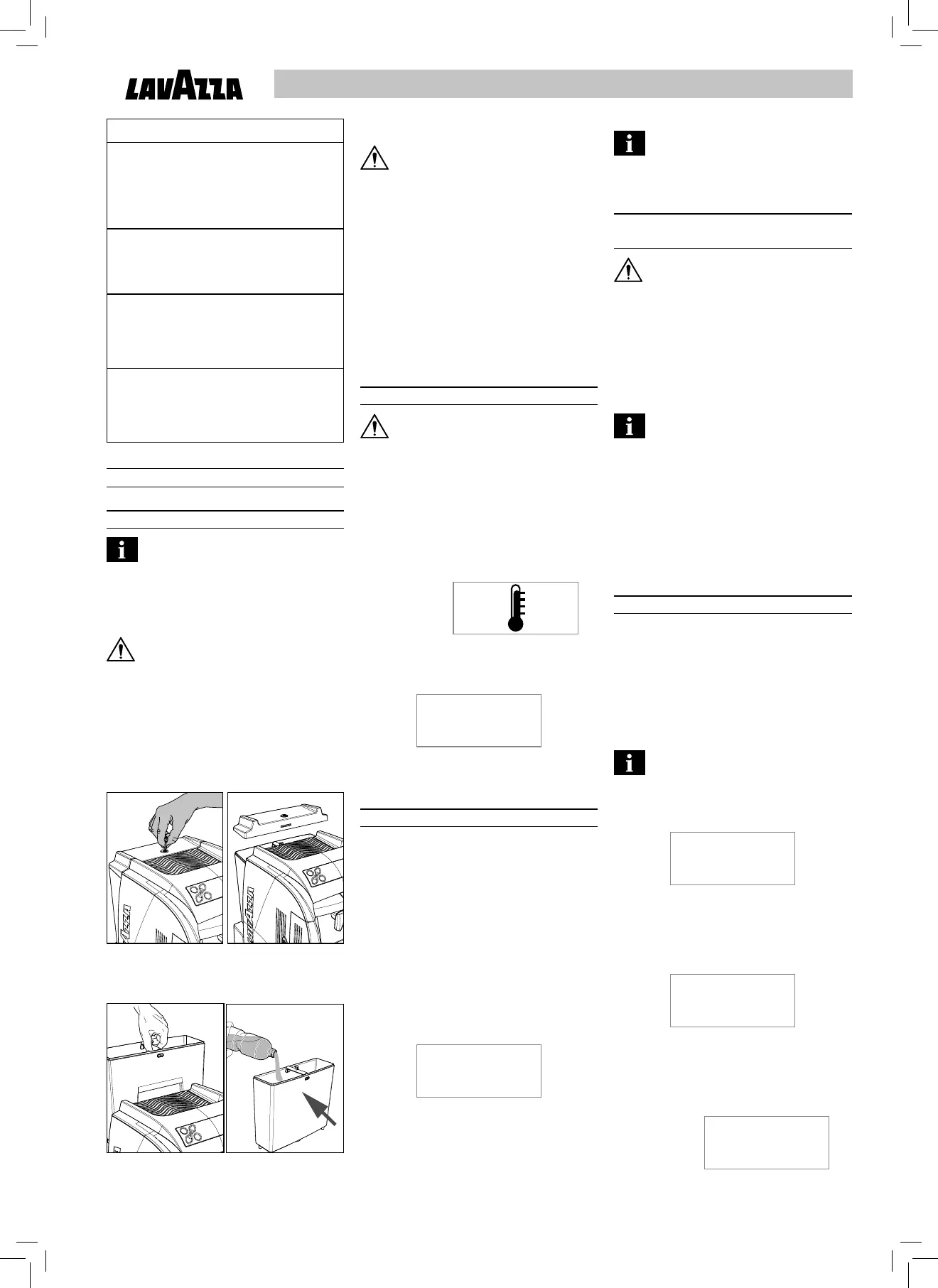 LAVAZZA