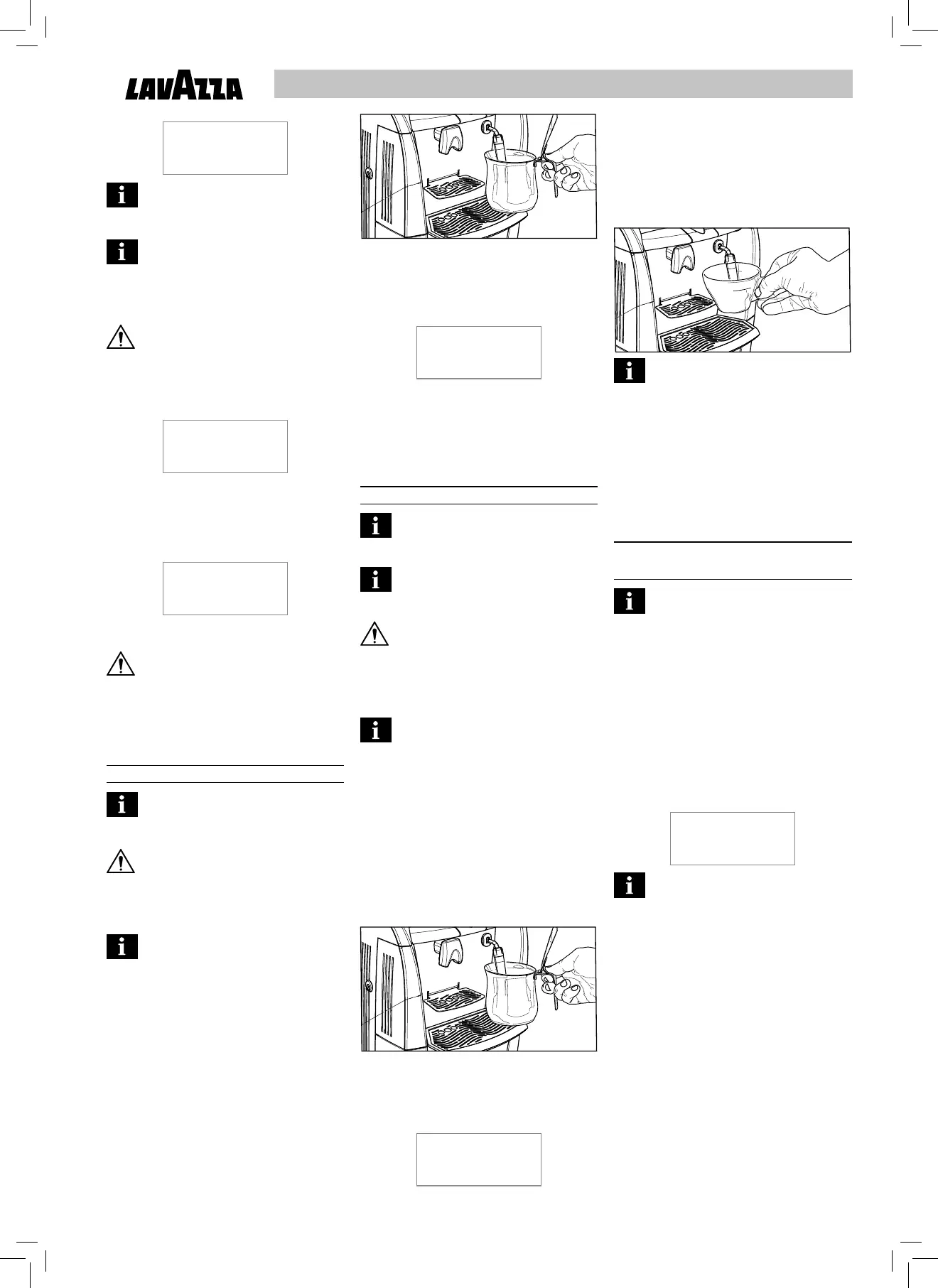 LAVAZZA