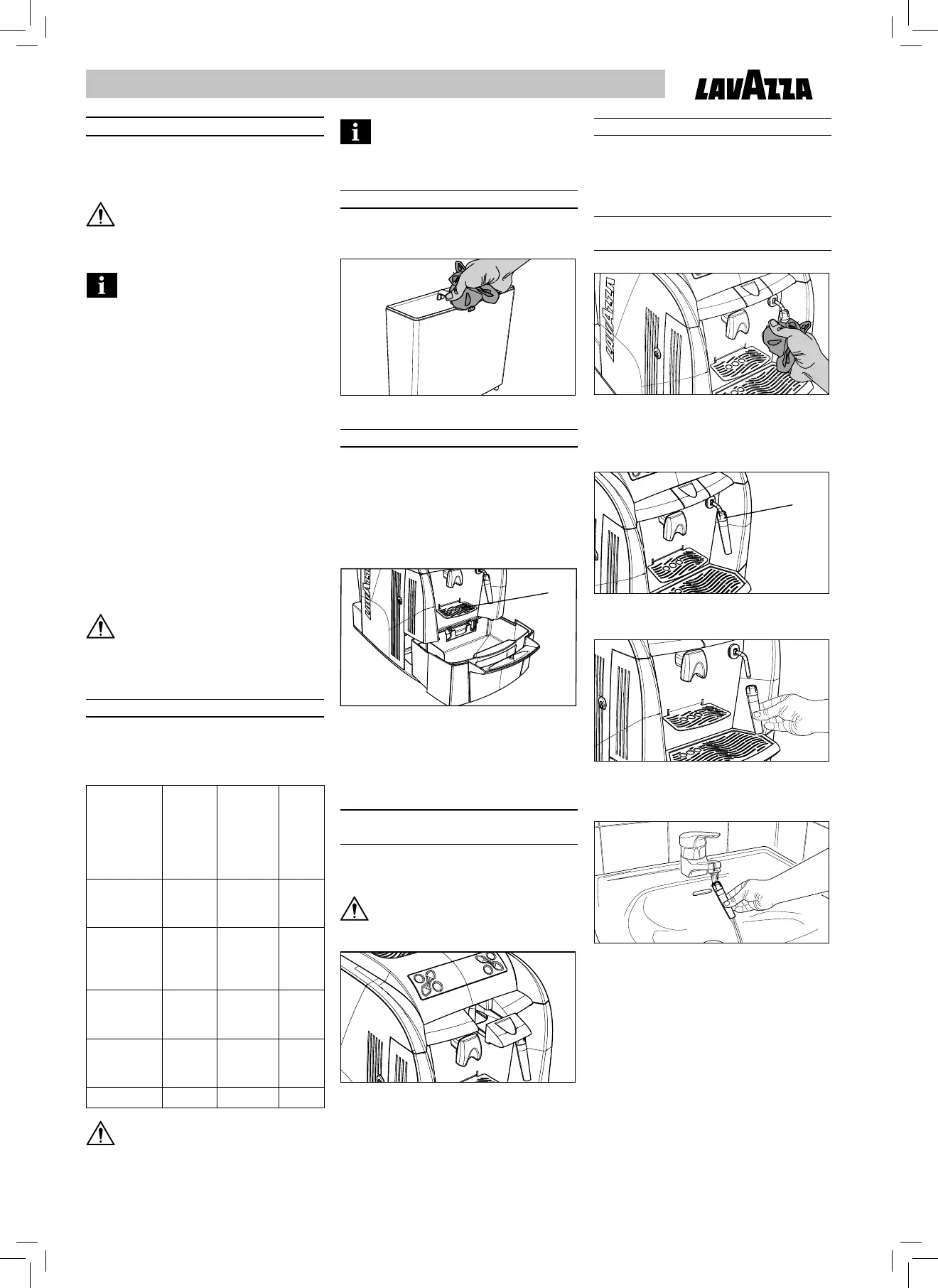 LAVAZZA