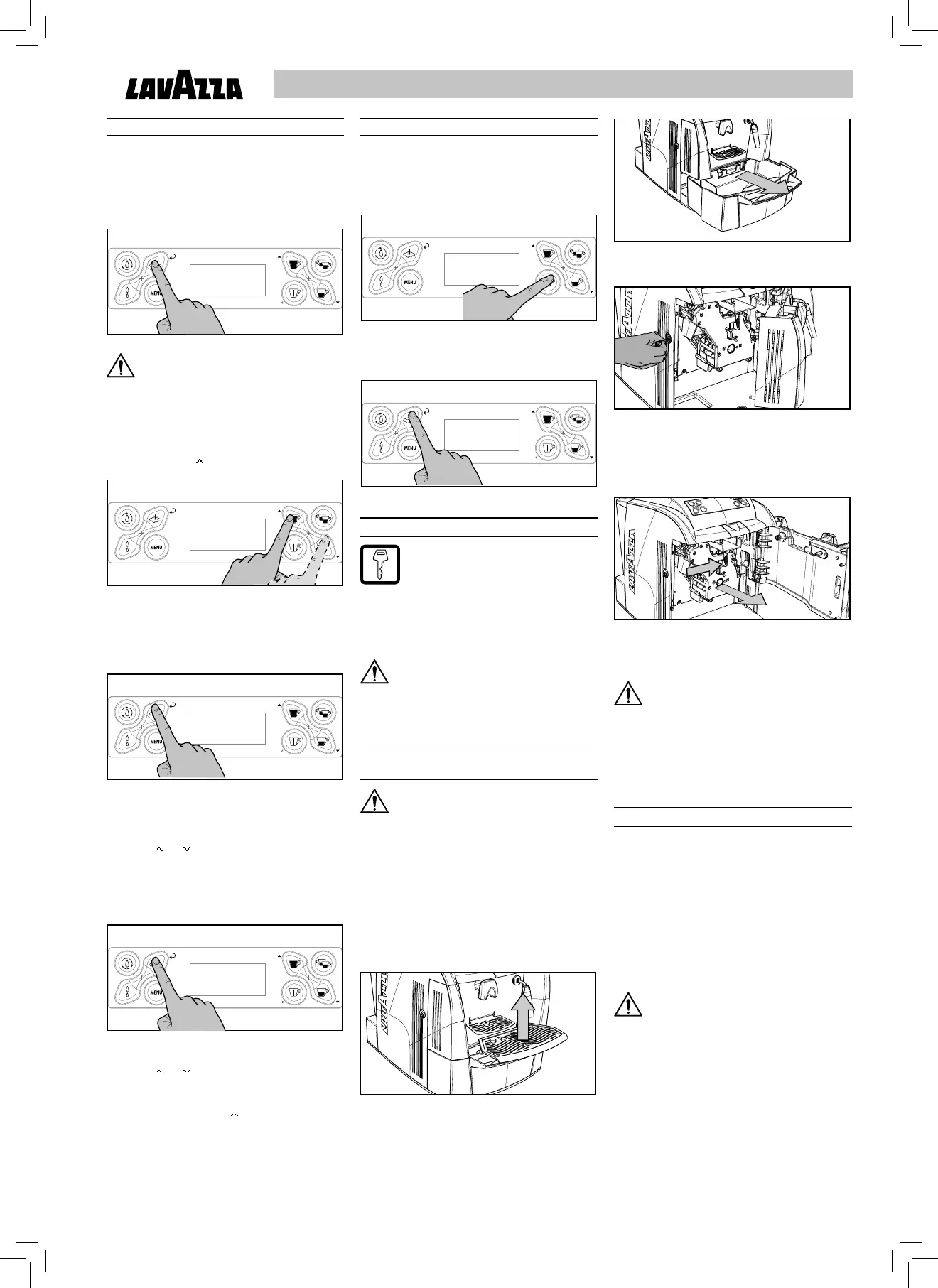 LAVAZZA

MENU

MENU

MENU

MENU

MENU

MENU

LAVAZZA

LAVAZZA

LAVAZZA

LAVAZZA