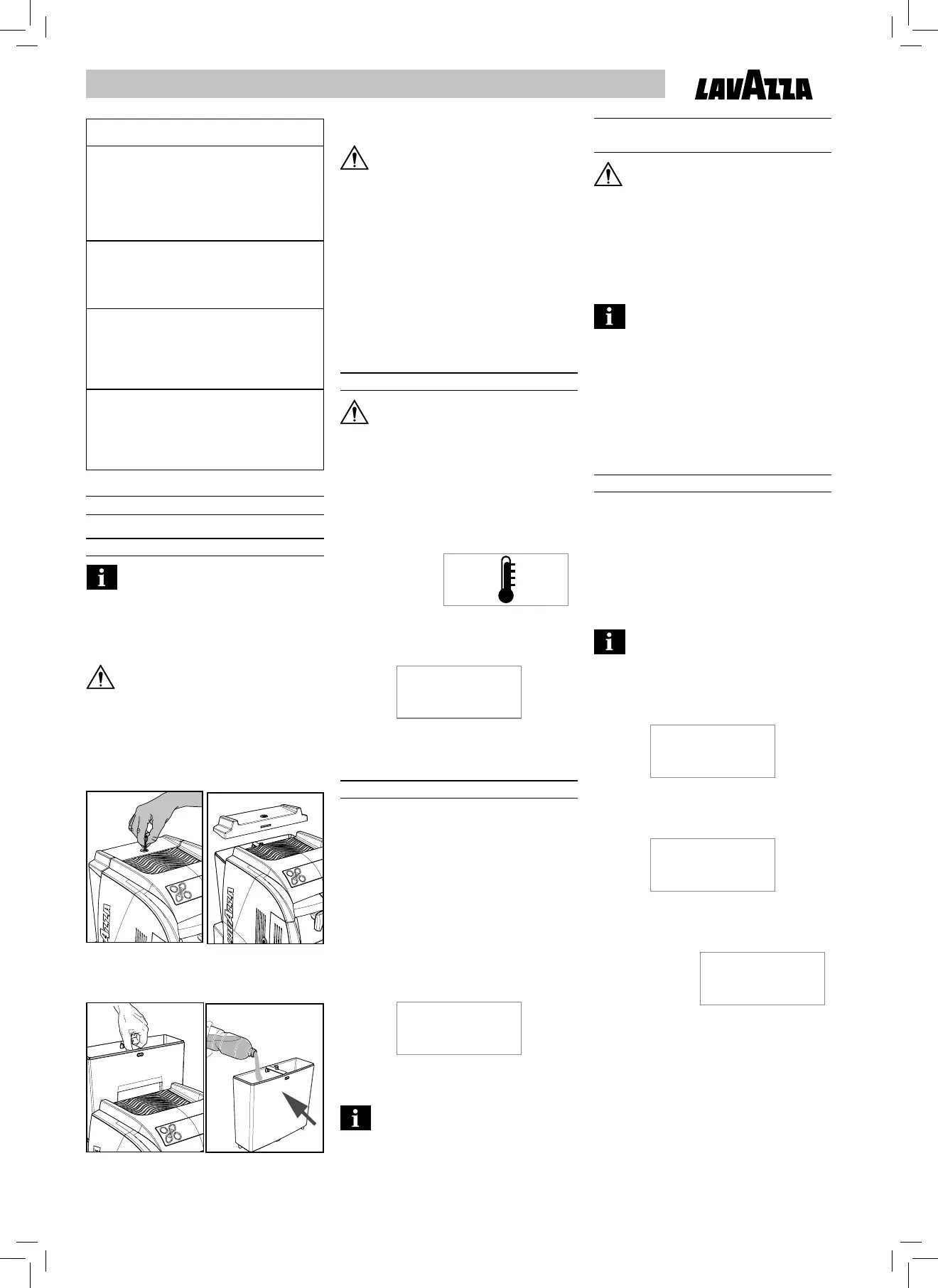 LAVAZZA