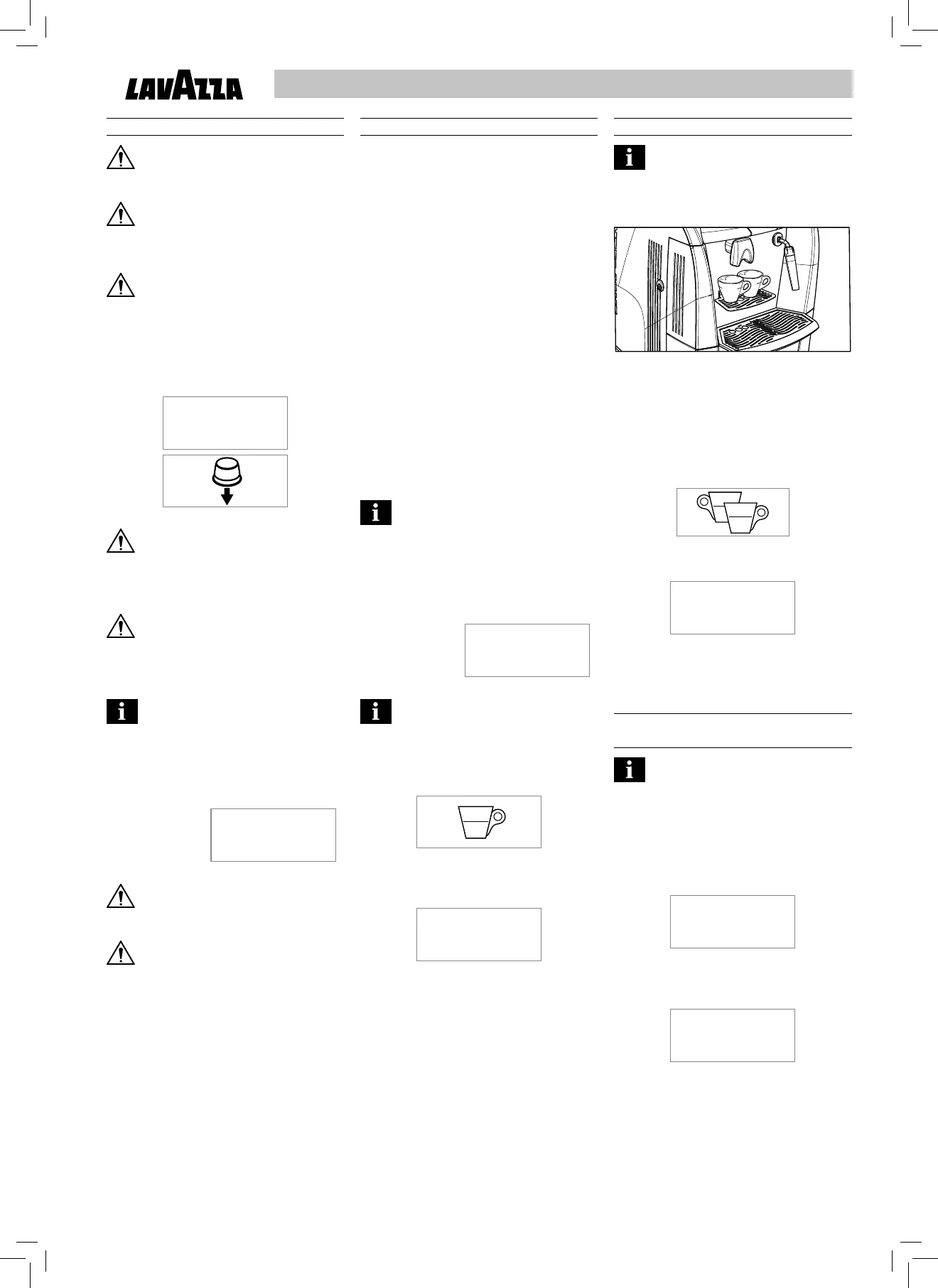 LAVAZZA