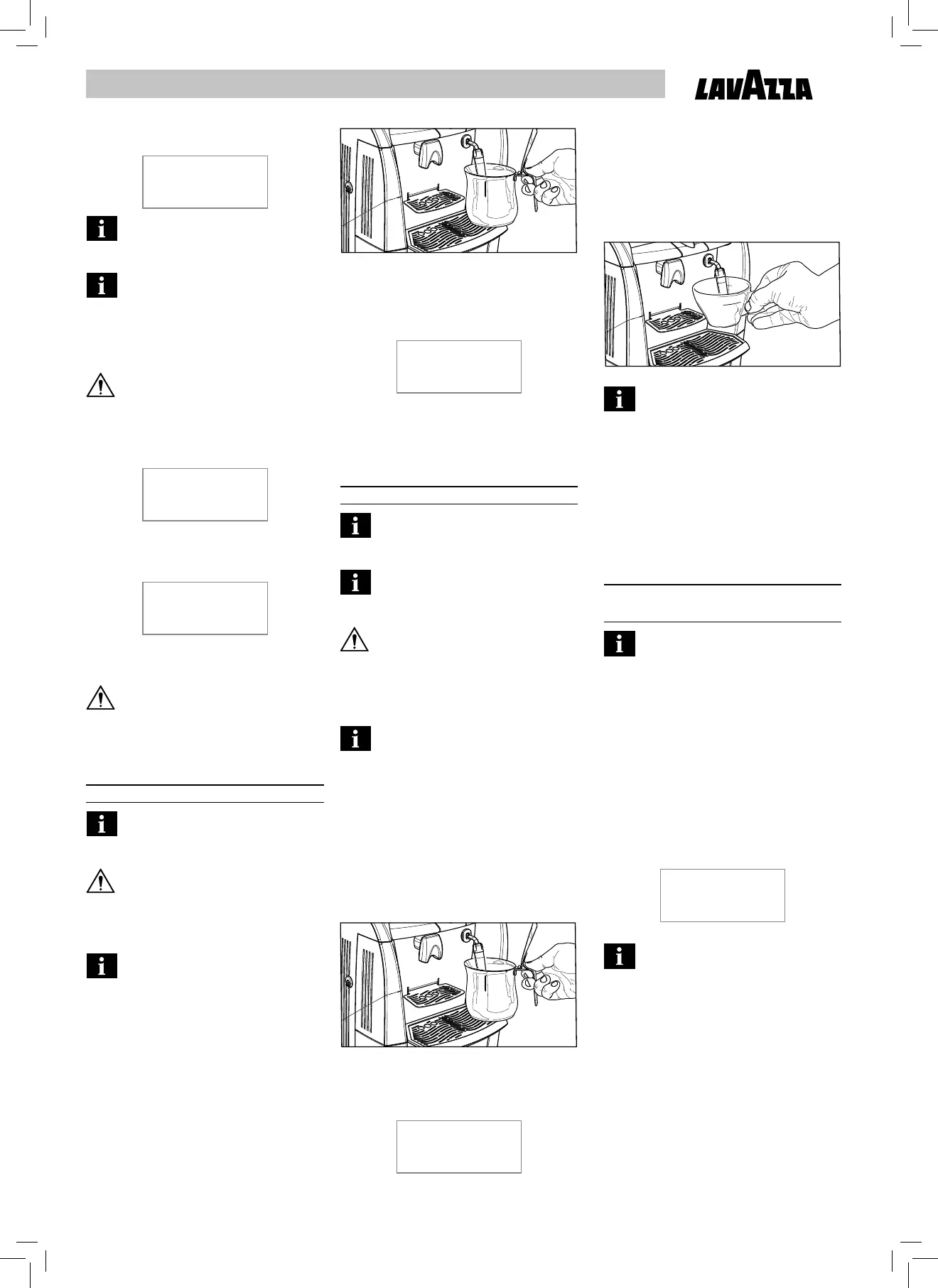 LAVAZZA