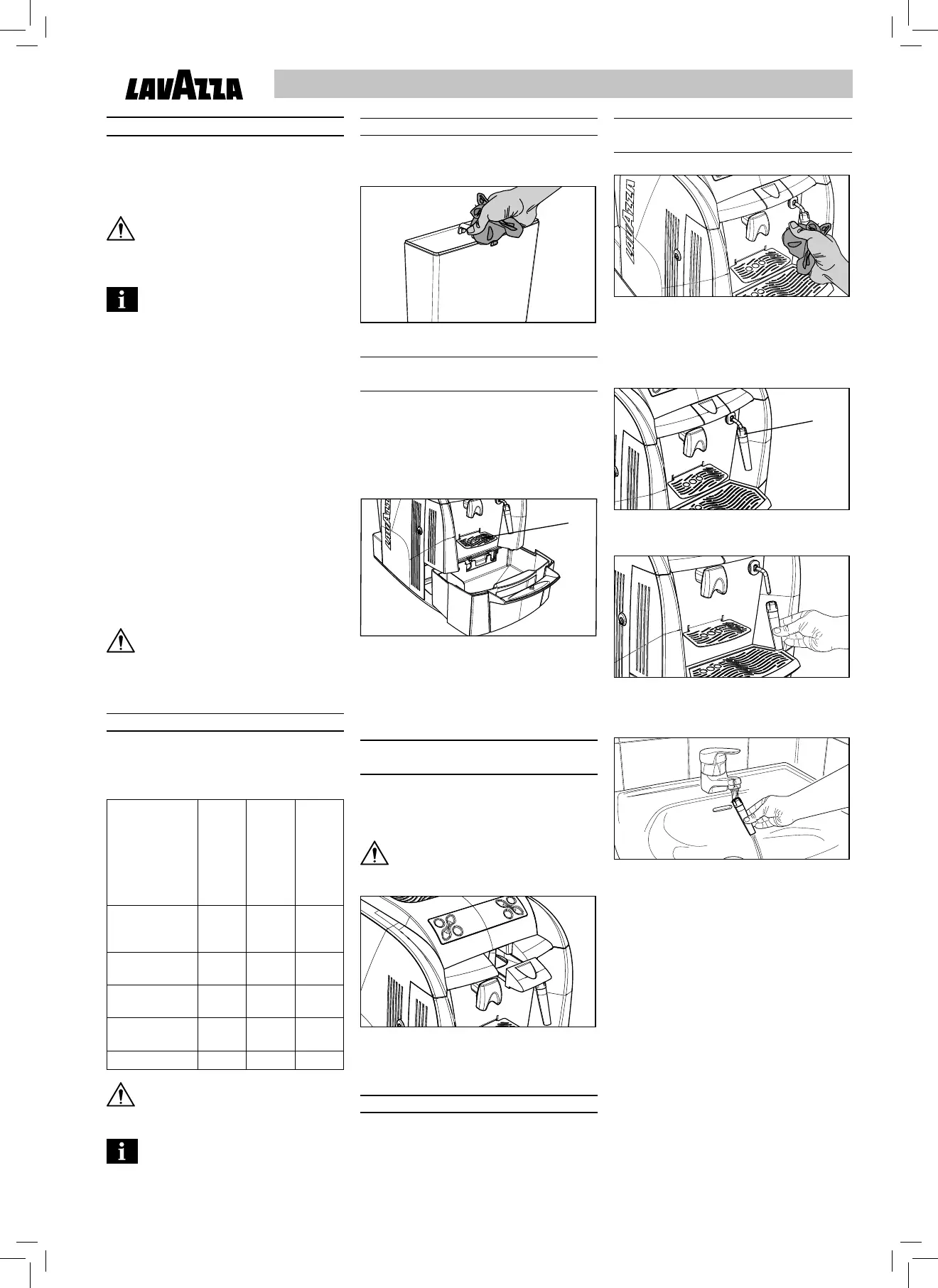 LAVAZZA