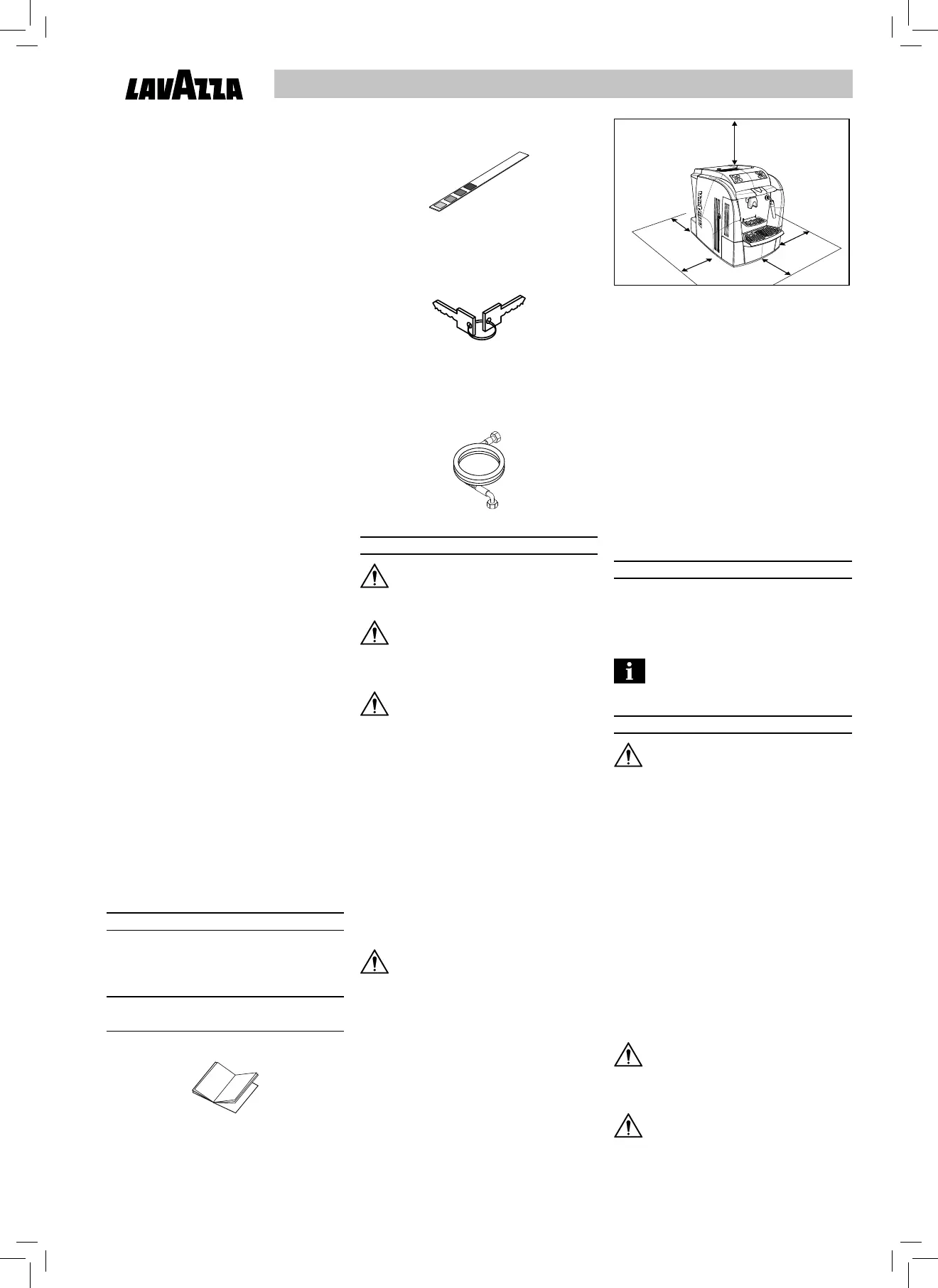 LAVAZZA