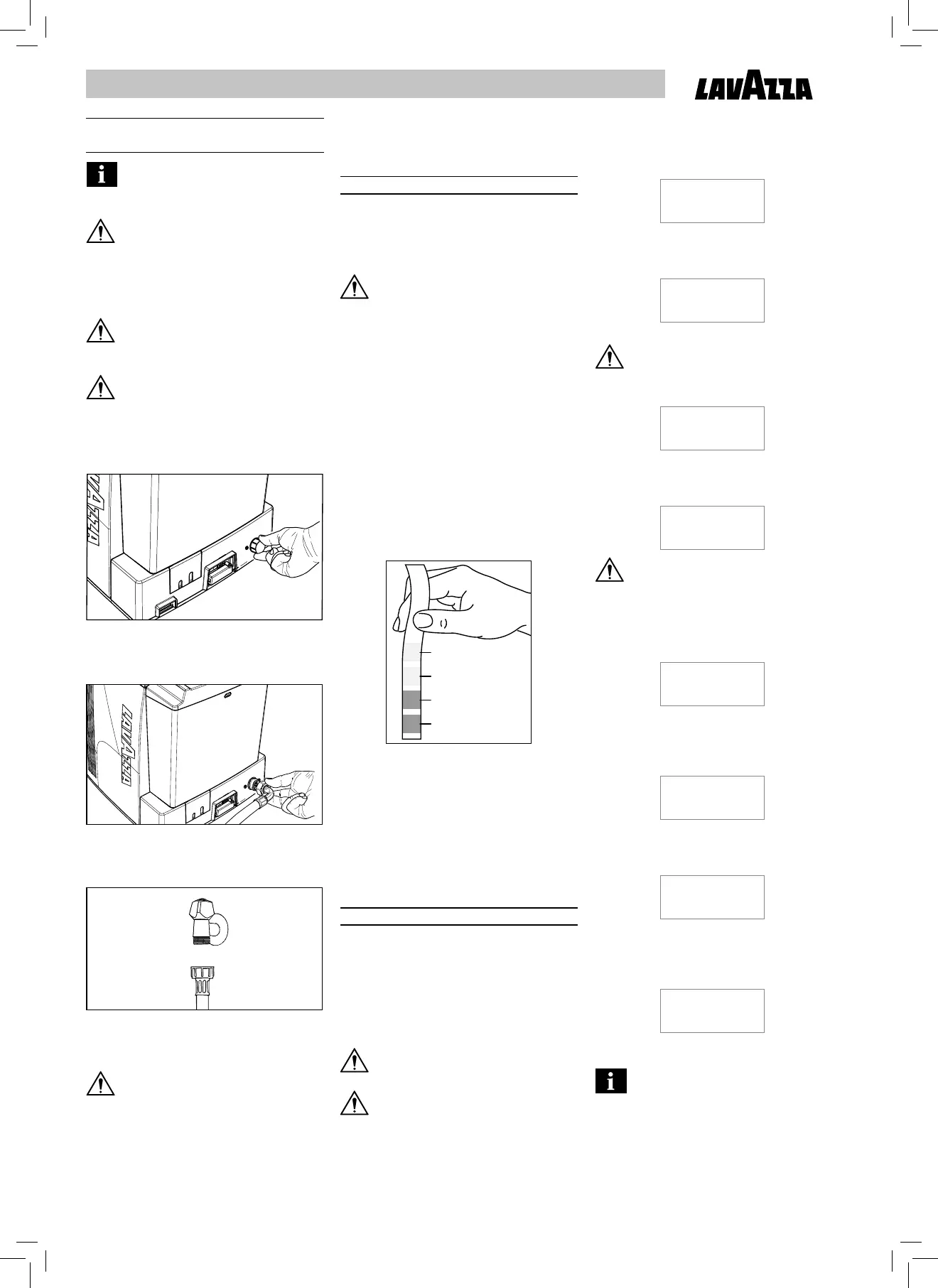 LAVAZZA