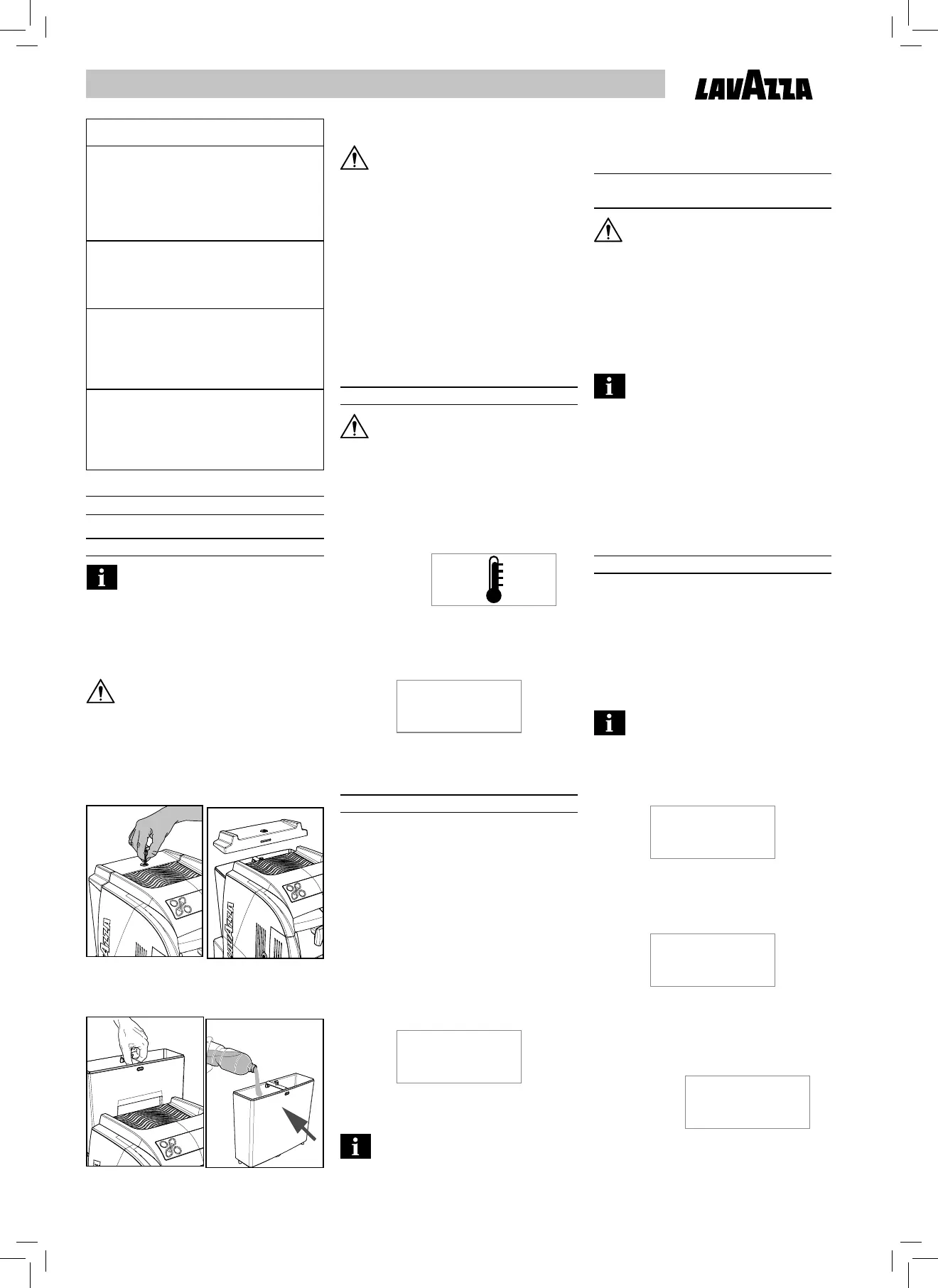 LAVAZZA