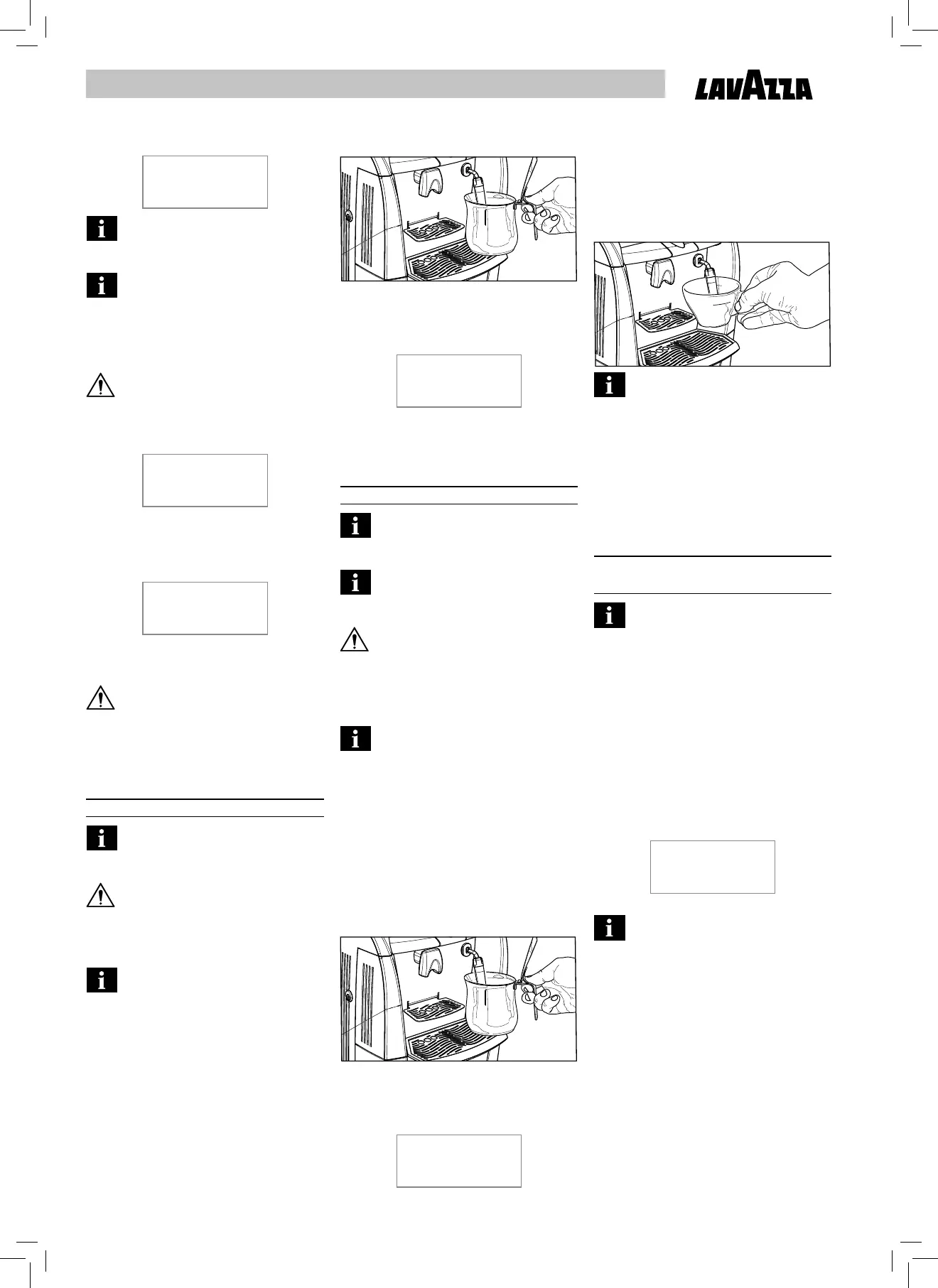 LAVAZZA