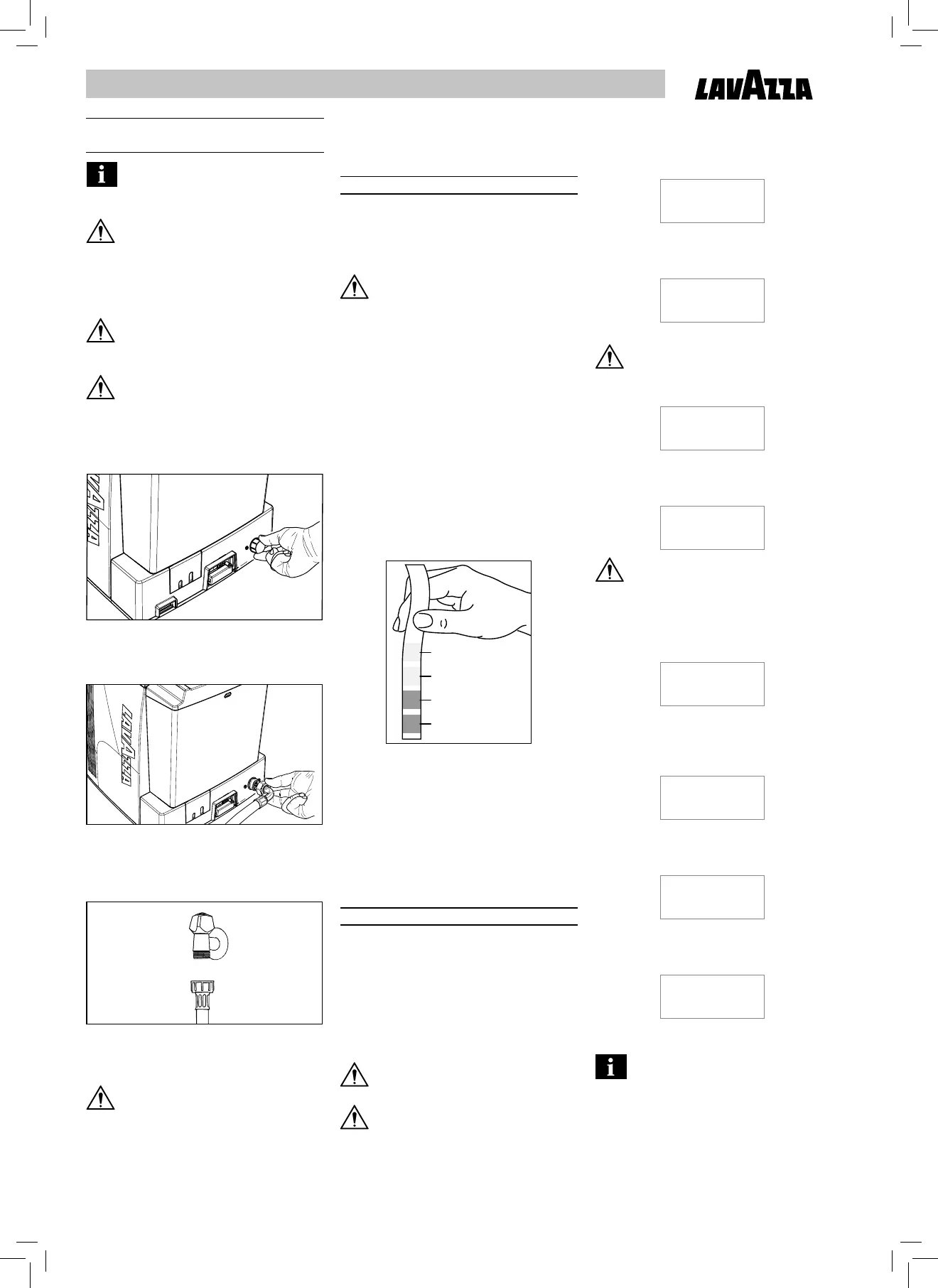 LAVAZZA