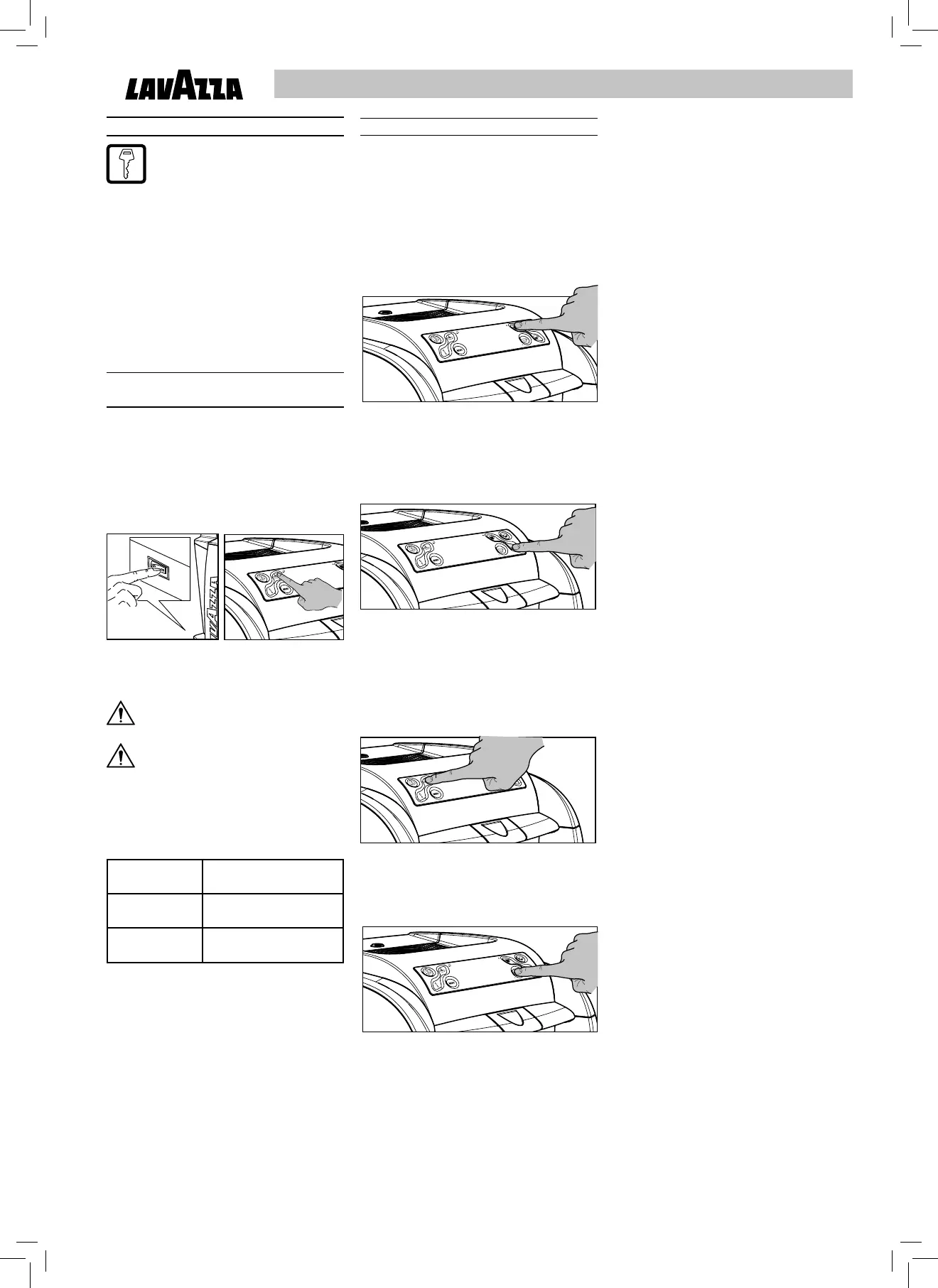 LAVAZZA