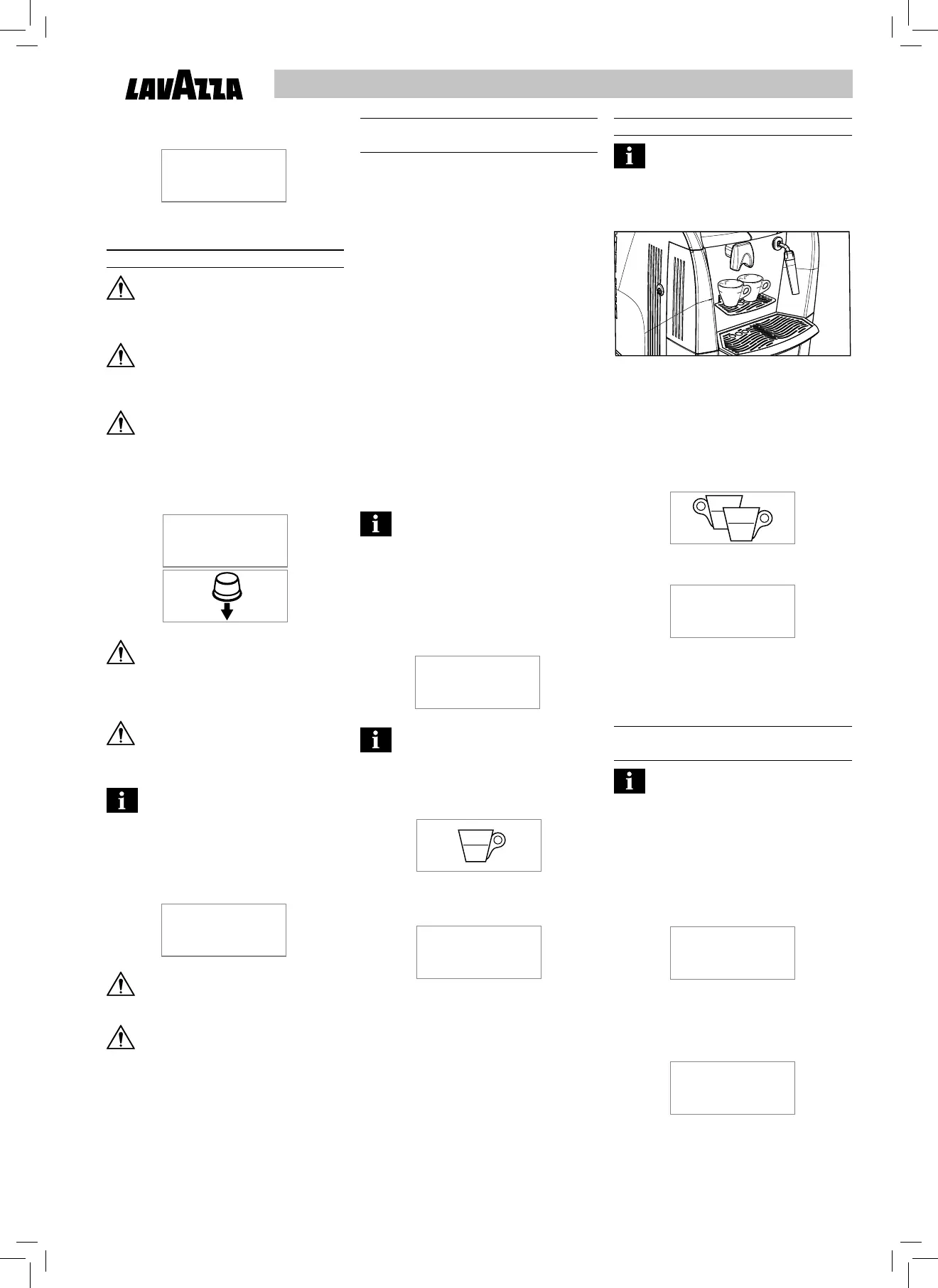 LAVAZZA