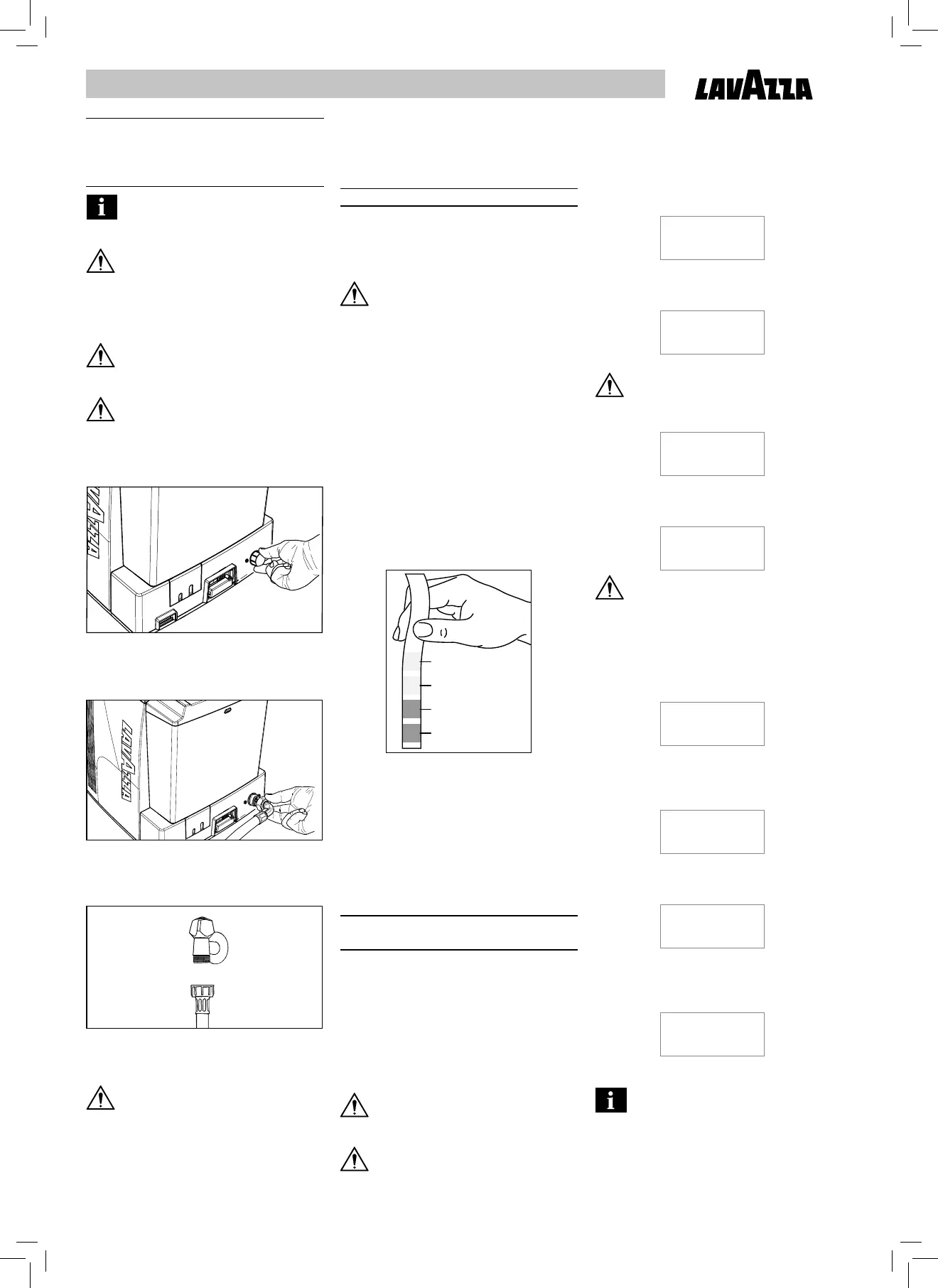 LAVAZZA