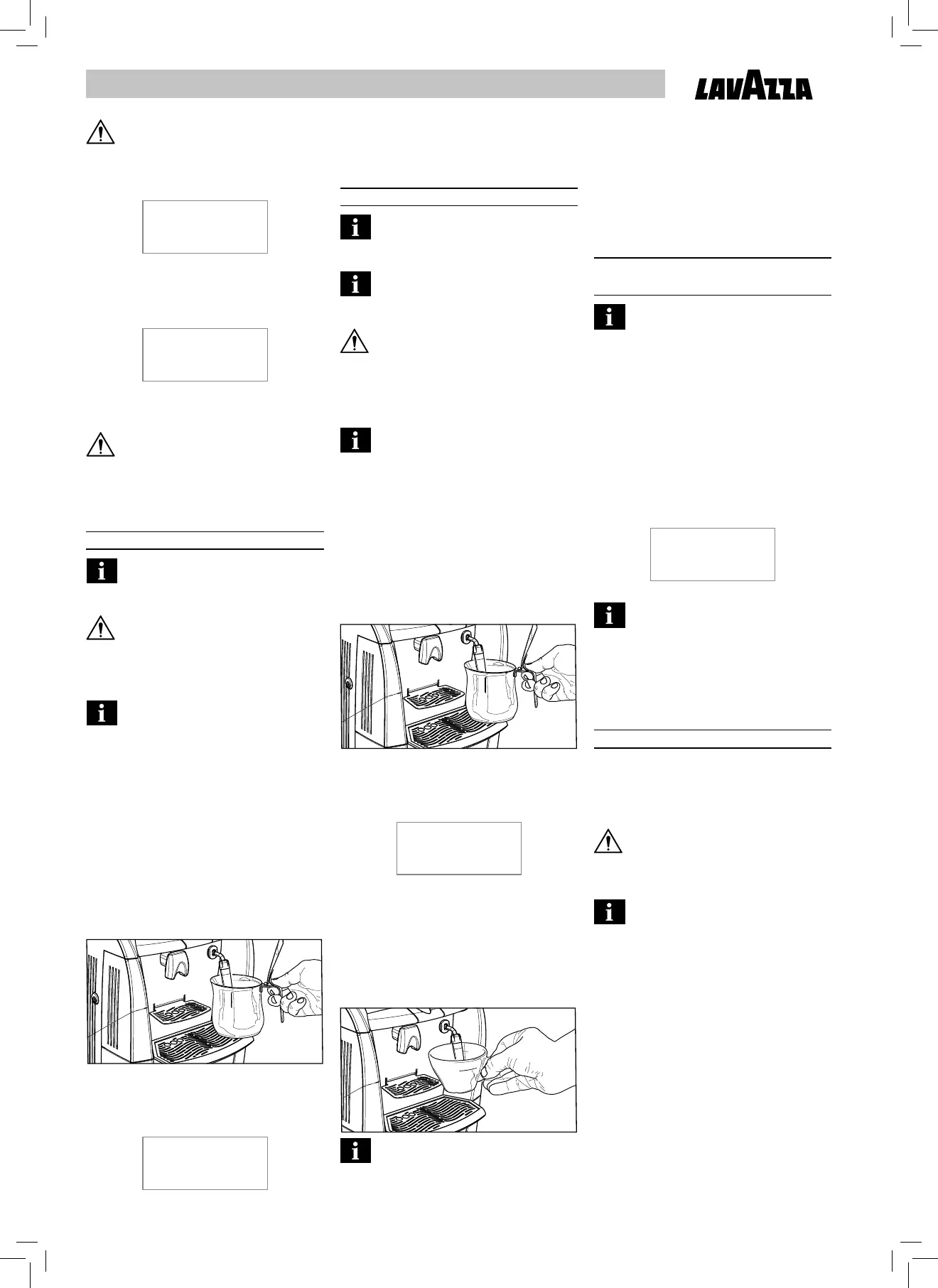 LAVAZZA