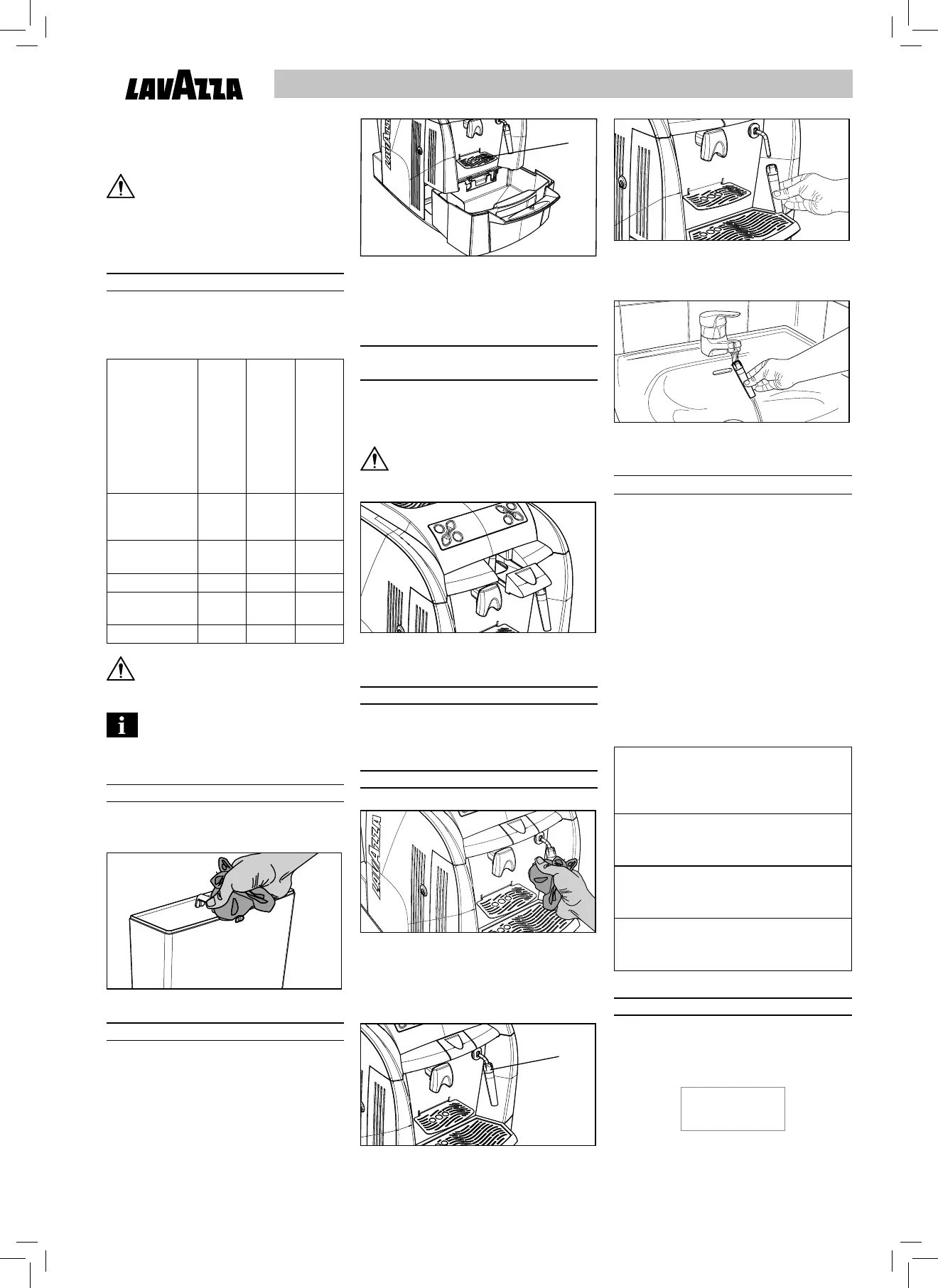 LAVAZZA