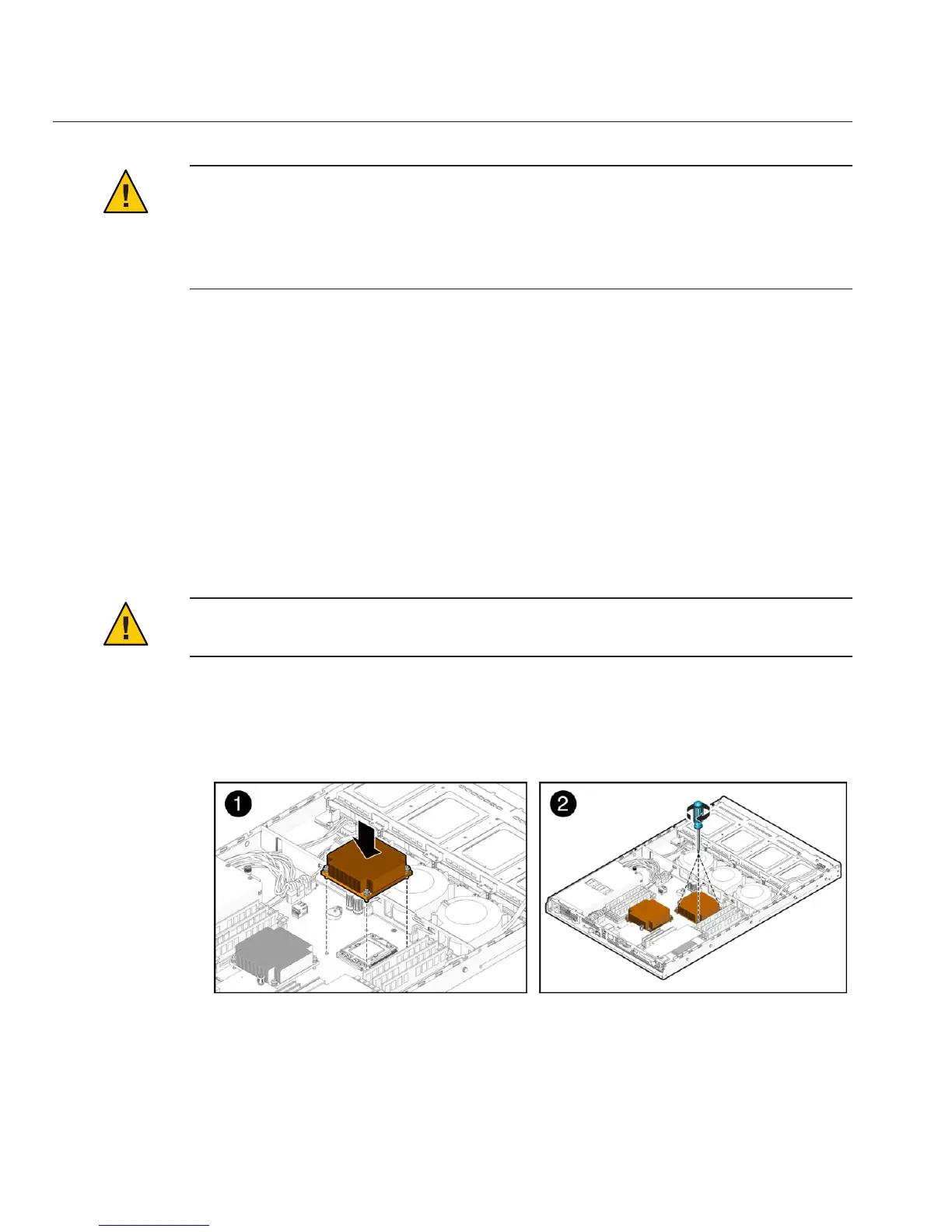 1

2