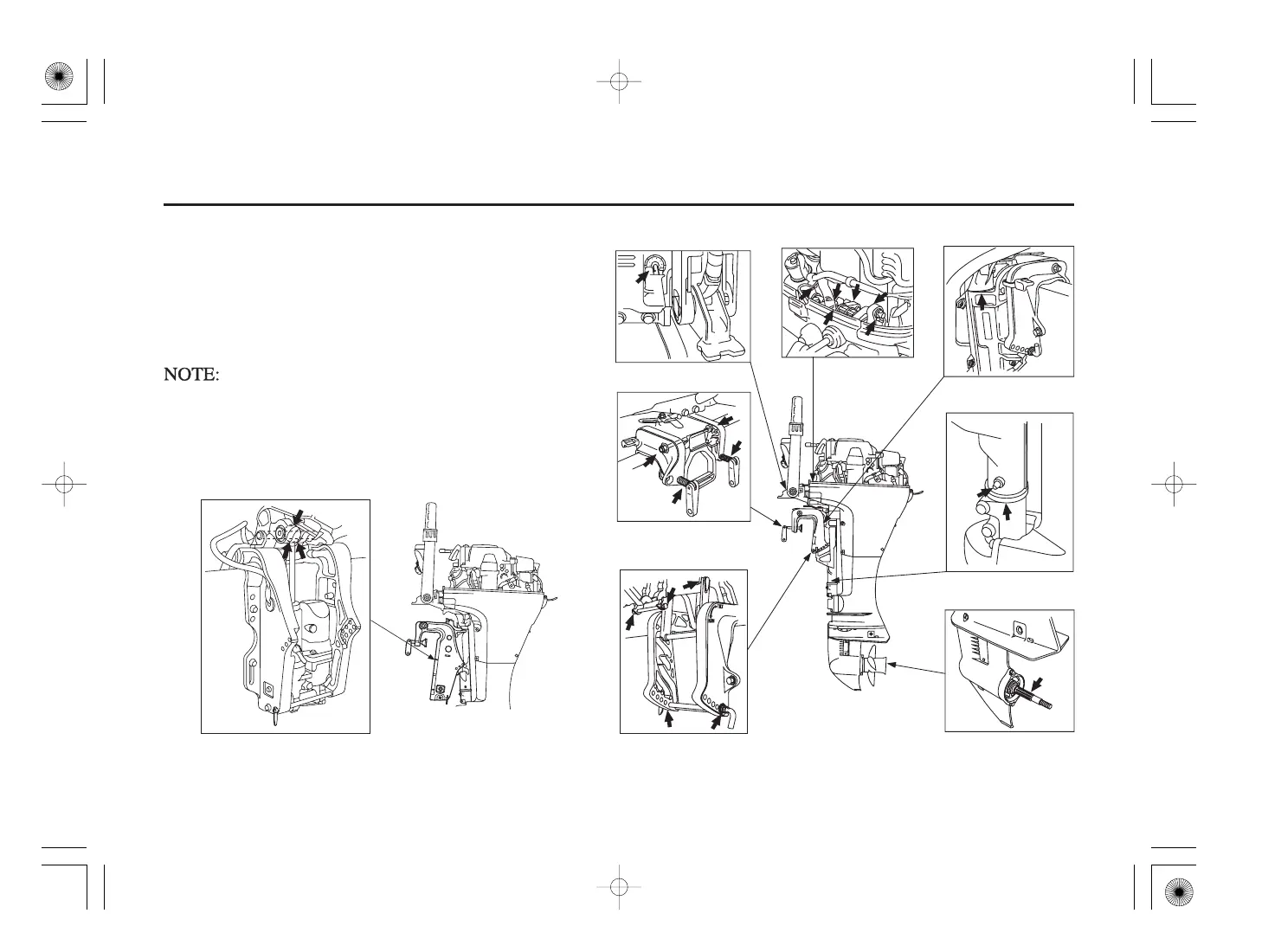 NOTE: