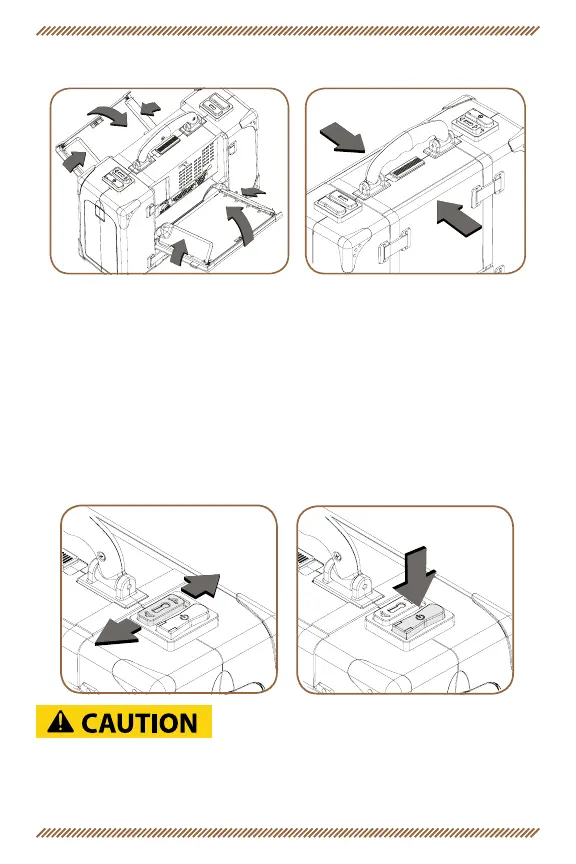 CAUTION