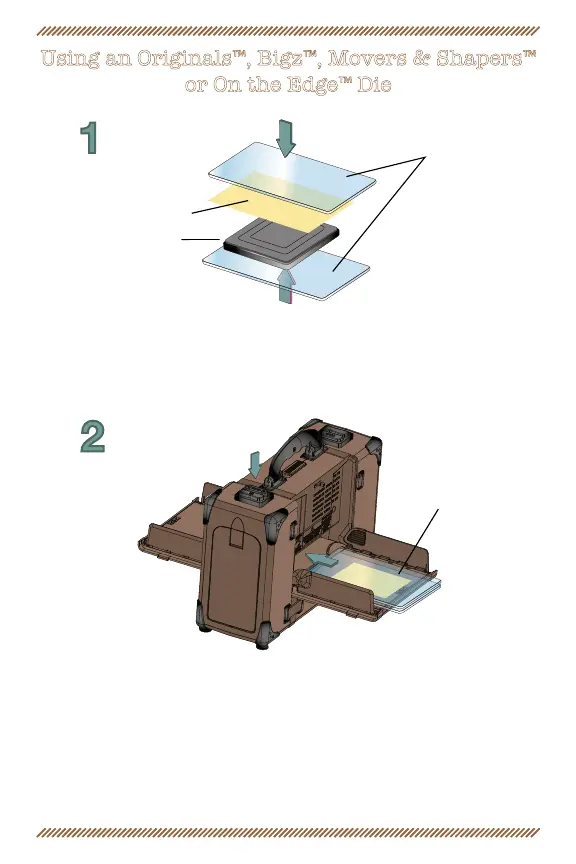 Using an Originals™, Bigz™, Movers & Shapers™ or On the Edge™ Die

1

2