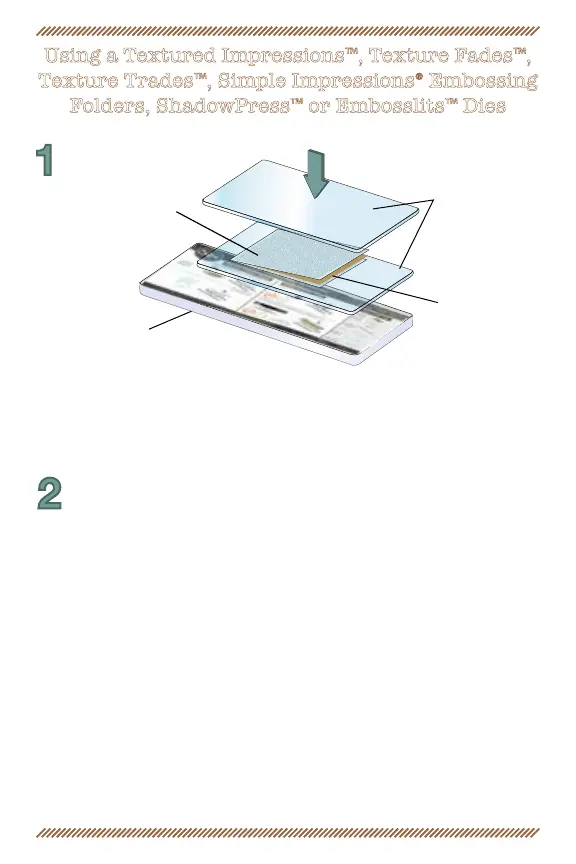 Using a Textured Impressions™, Texture Fades™, Texture Trades™, Simple Impressions® Embossing Folders, ShadowPress™ or Embosslits™ Dies

1

2