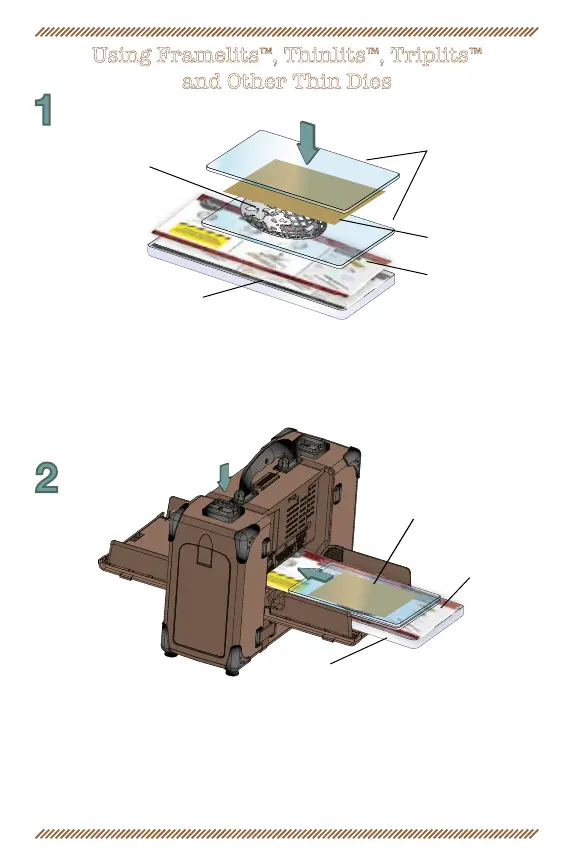 Using Framelits™, Thinlits™, Triplits™ and Other Thin Dies

1

2