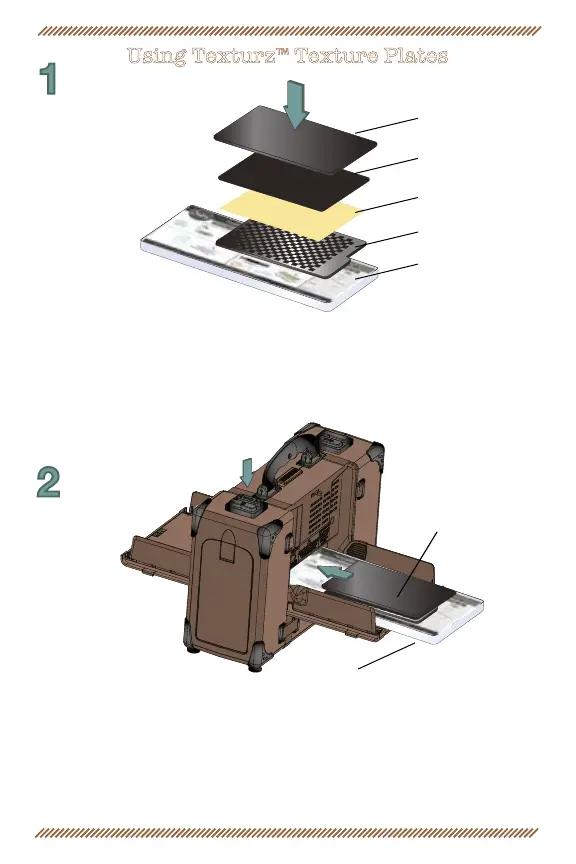 Using Texturz™ Texture Plates

1

2