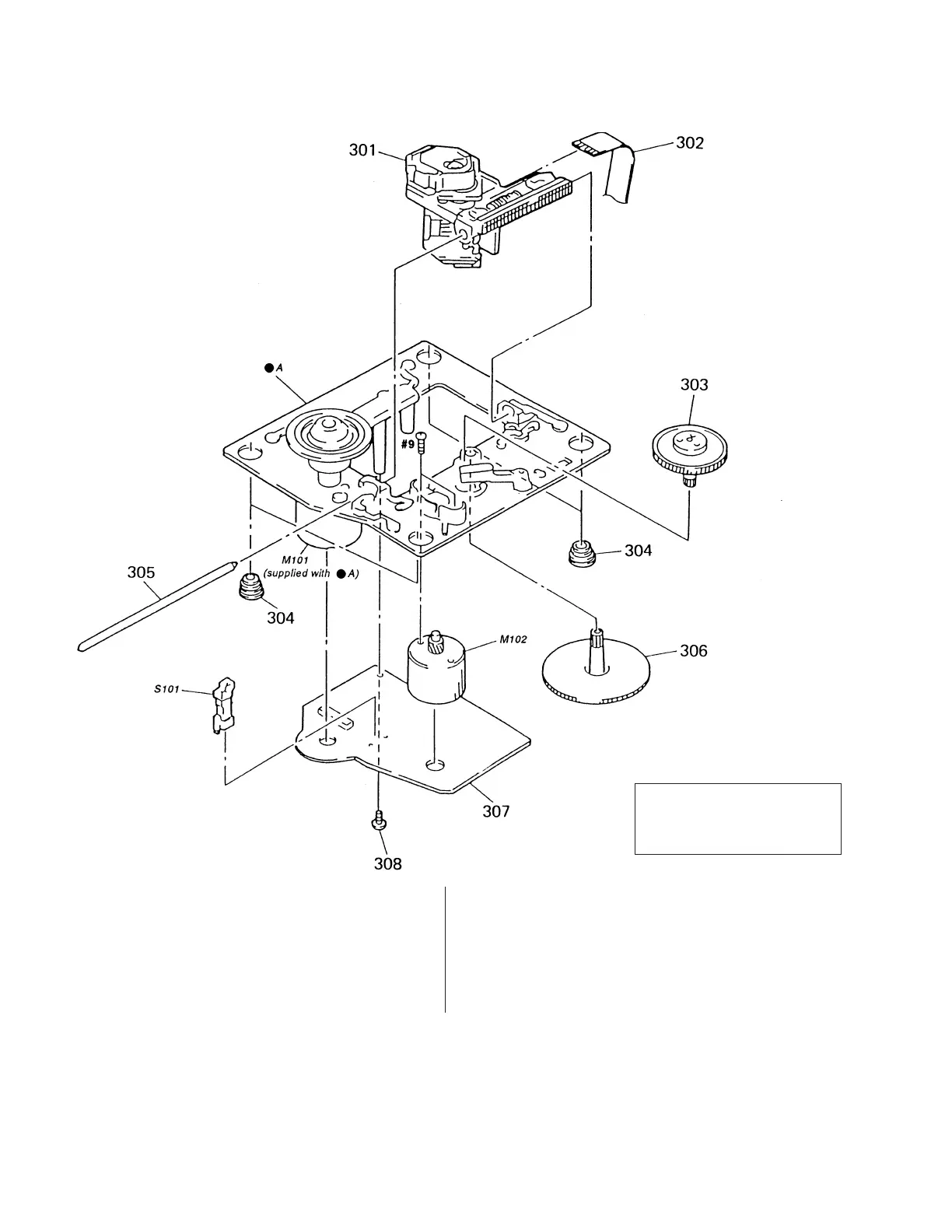 301
302
●A
303
#9
304
305
M101
(supplied with ●A)
304
M102
306
S101
307
308