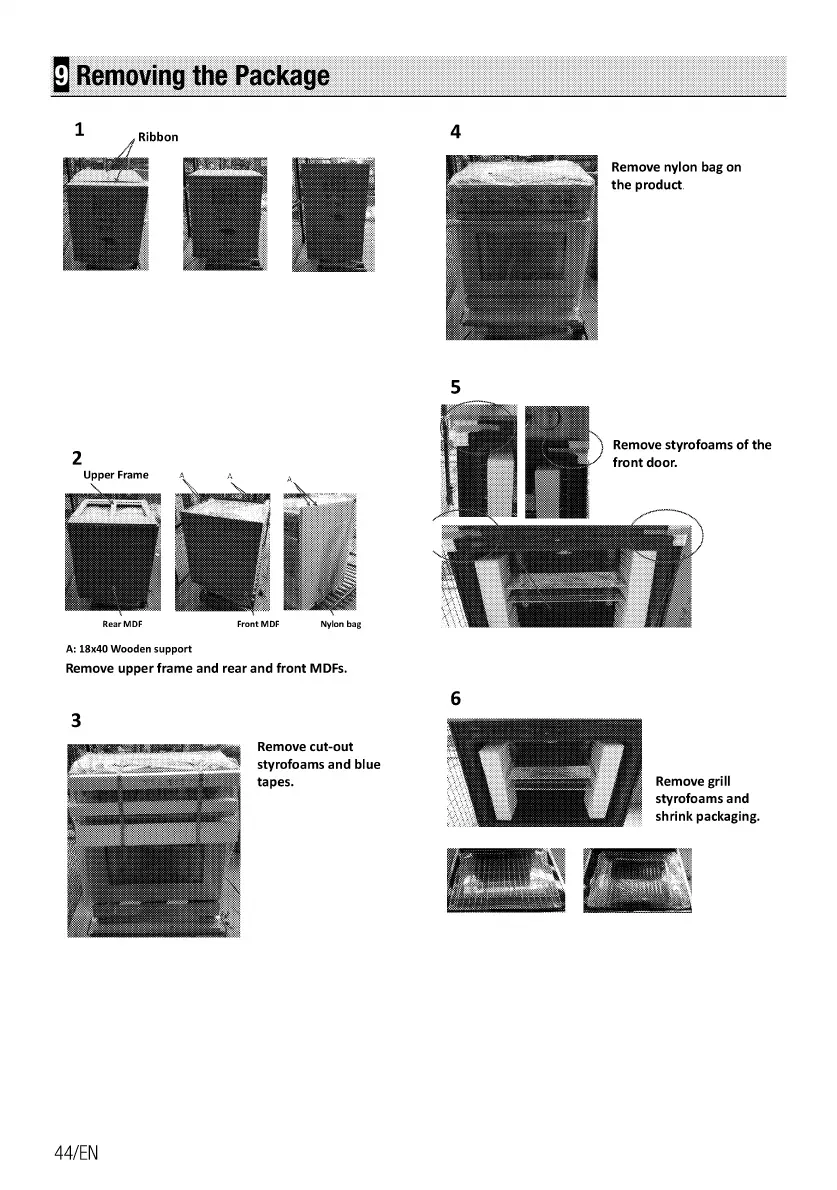 9 Removing the Package

1

Ribbon

2

Upper Frame

A

A

A

Rear MDF

Front MDF

Nylon bag

A: 18x40 Wooden support

Remove upper frame and rear and front MDFs.

3

Remove cut-out styrofoams and blue tapes.

4

Remove nylon bag on the product.

5

Remove styrofoams of the front door.

6

Remove grill styrofoams and shrink packaging.

44/EN