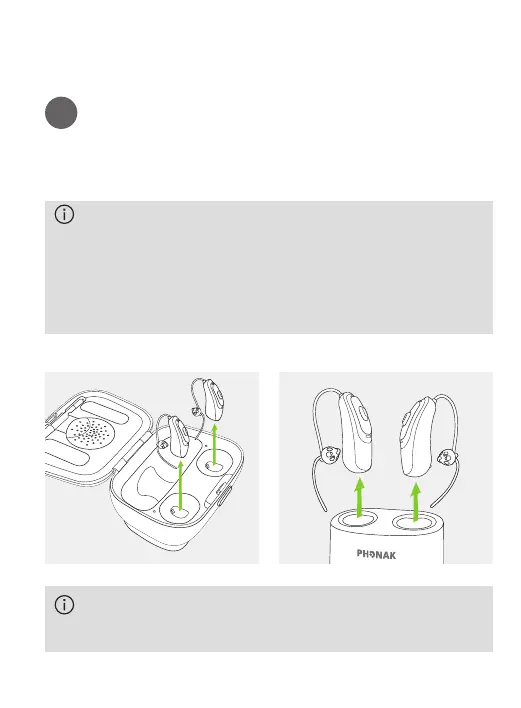 PHONAK