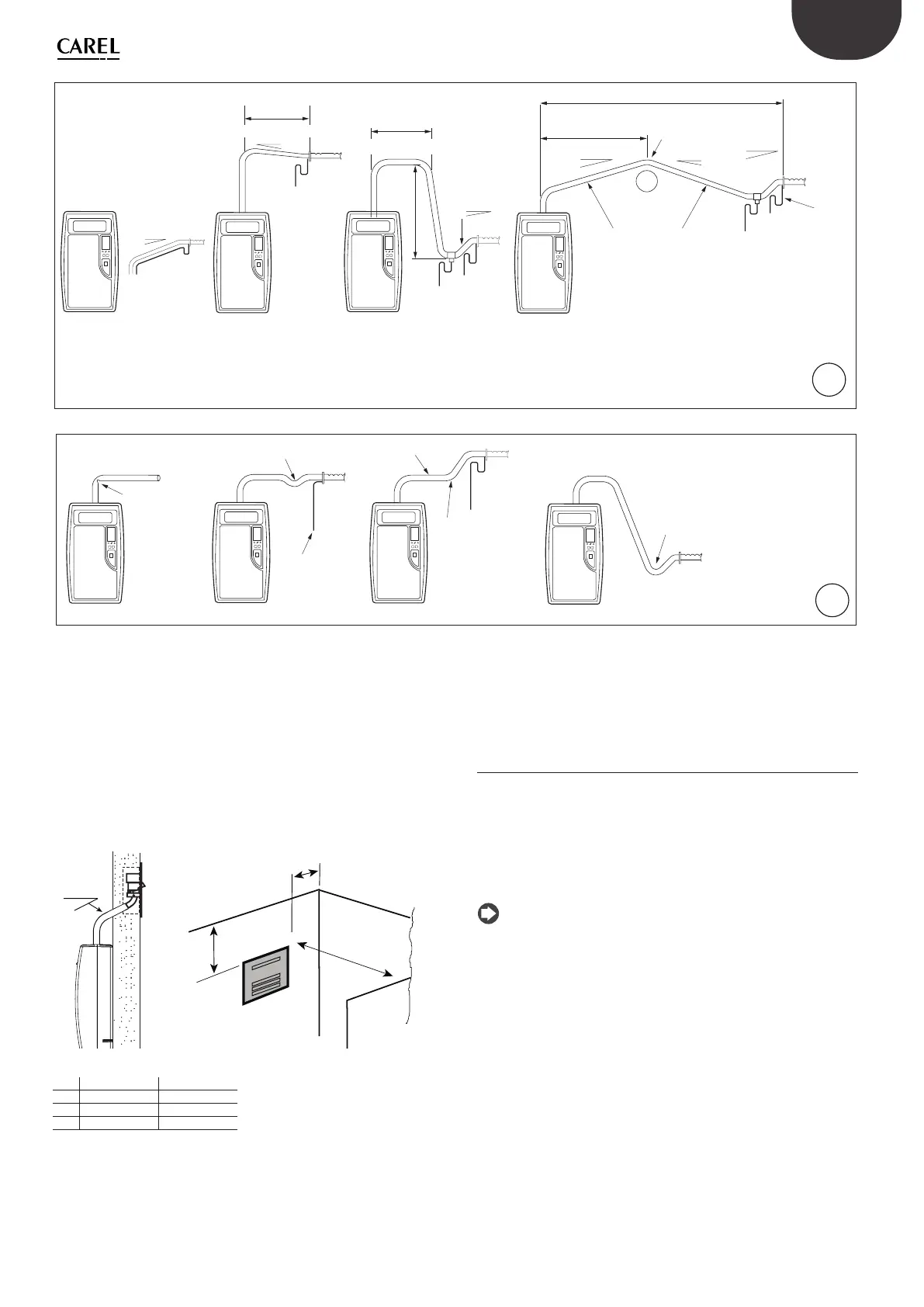 CAREL