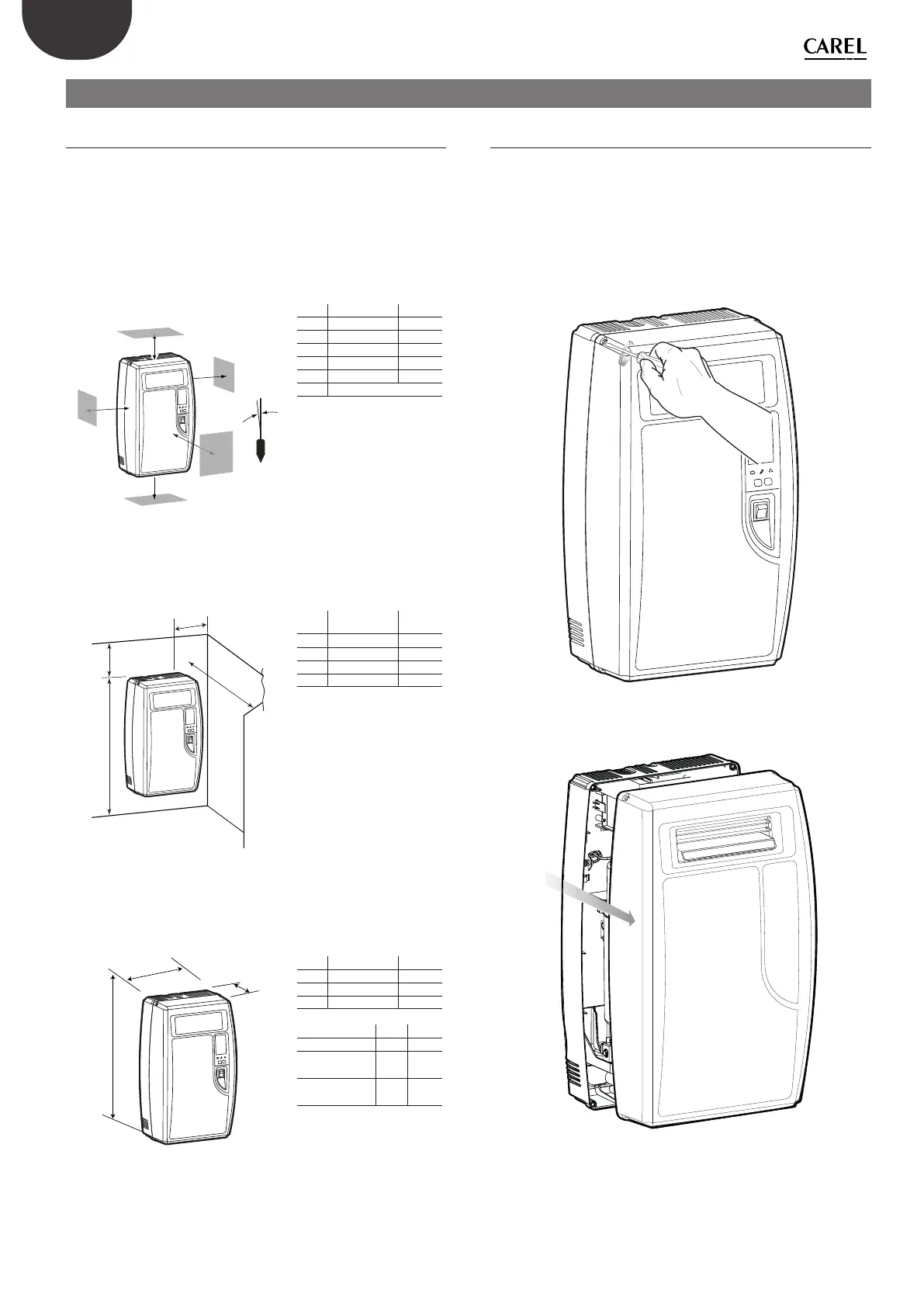 CAREL