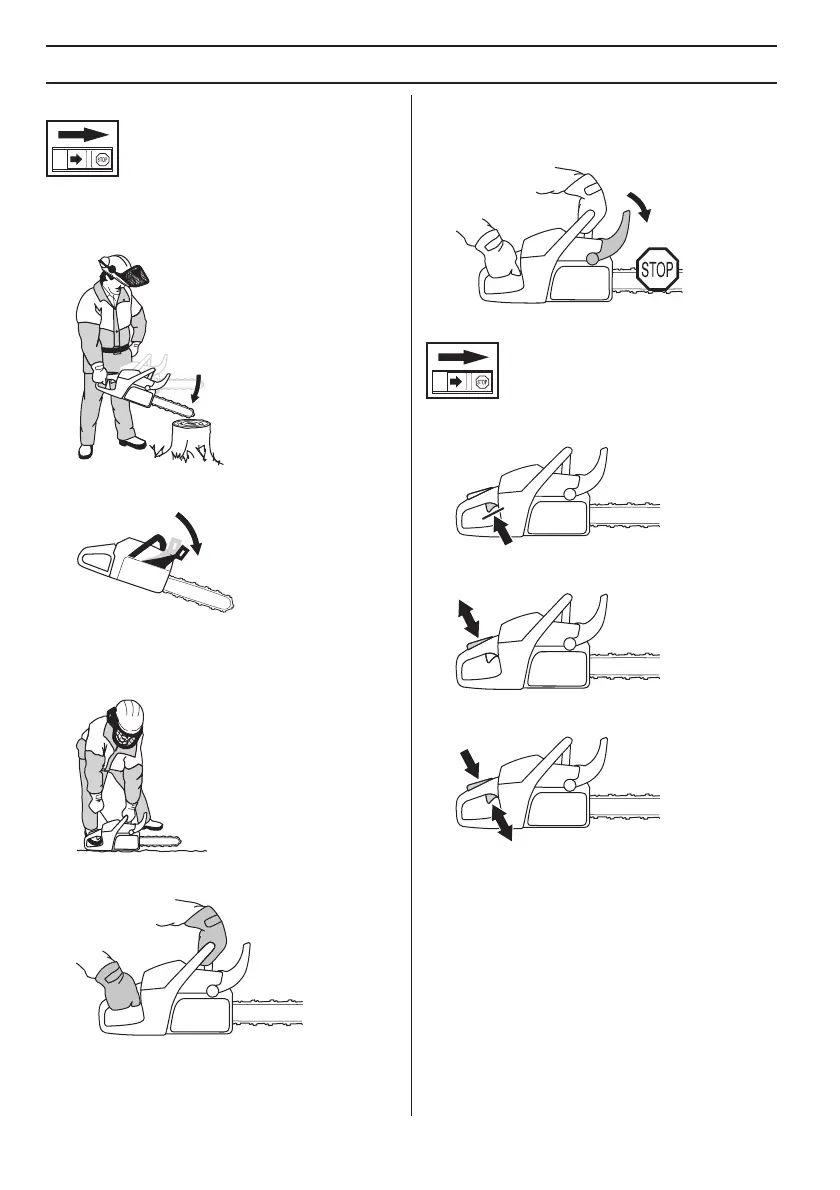 STOP

STOP

STOP