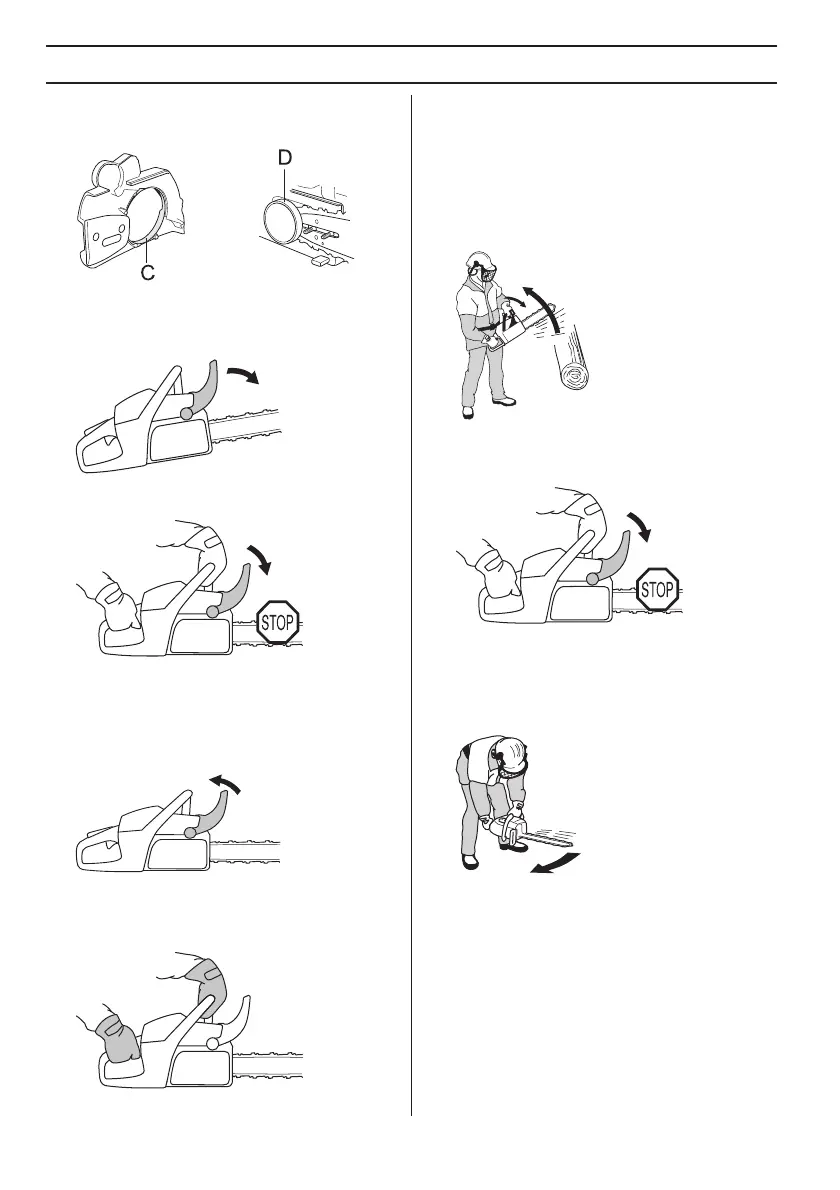 D

C

STOP

STOP