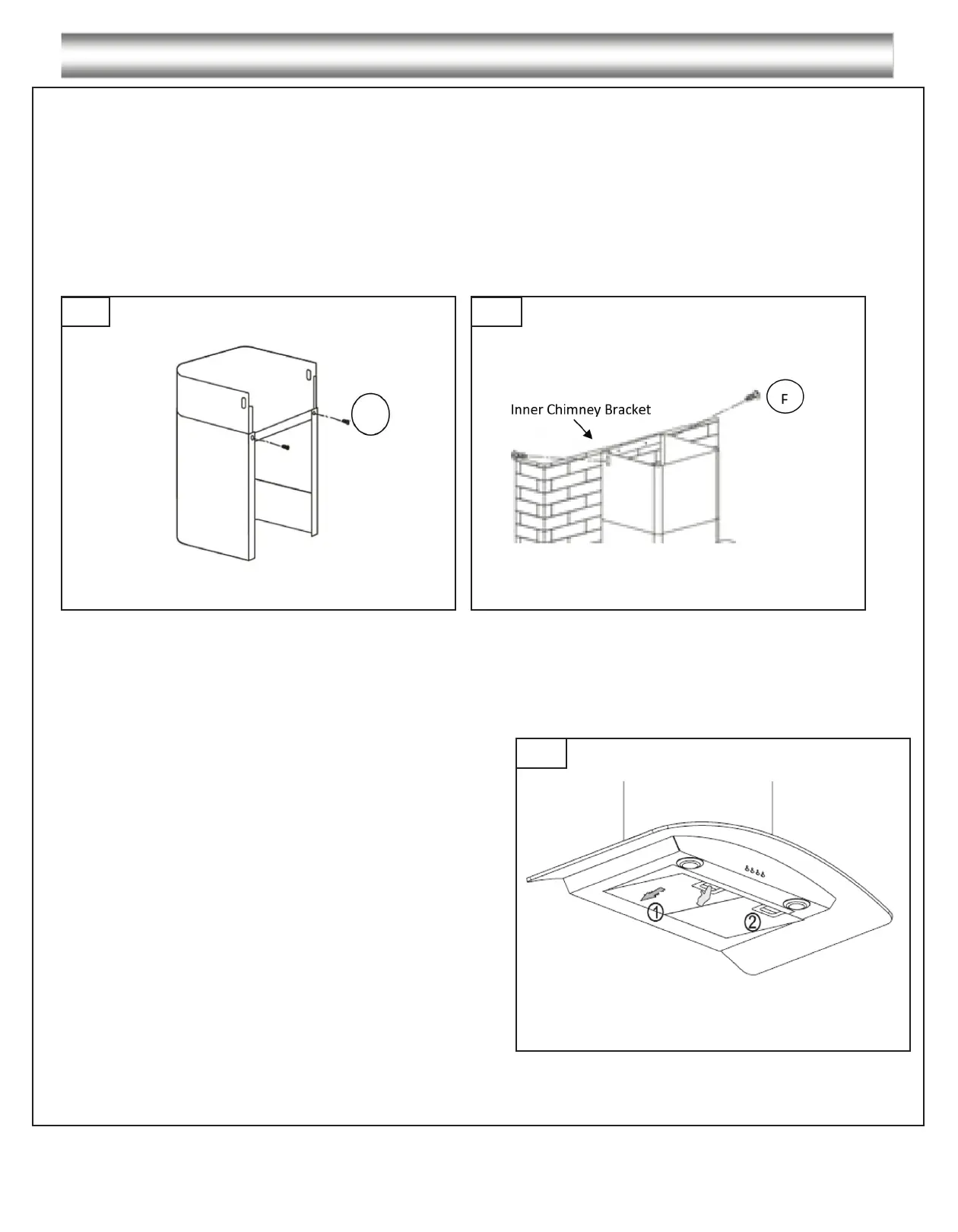 Inner Chimney Bracket

F

①

②