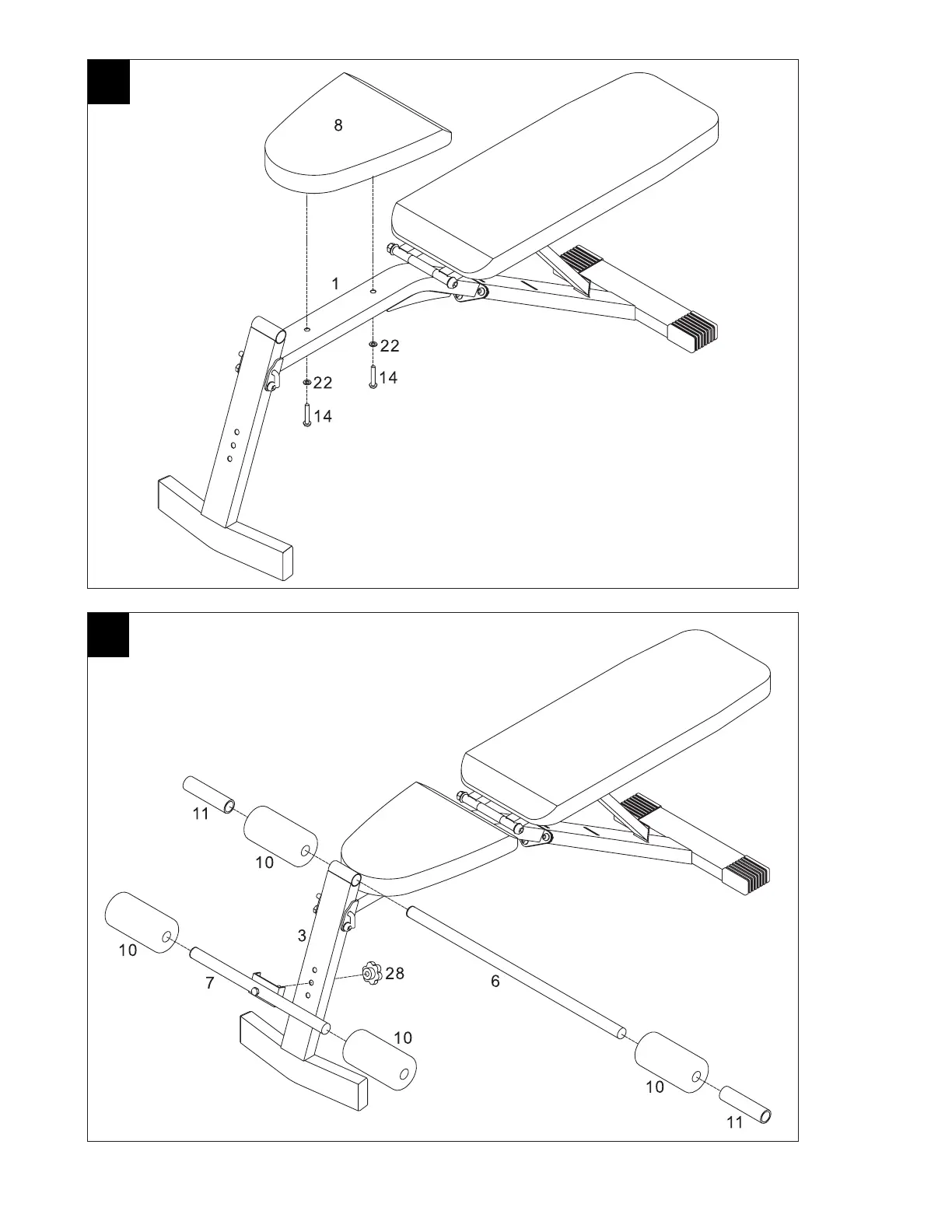 8
1
22
14
22
14

11
10
10
3
7
28
6
10
10
11