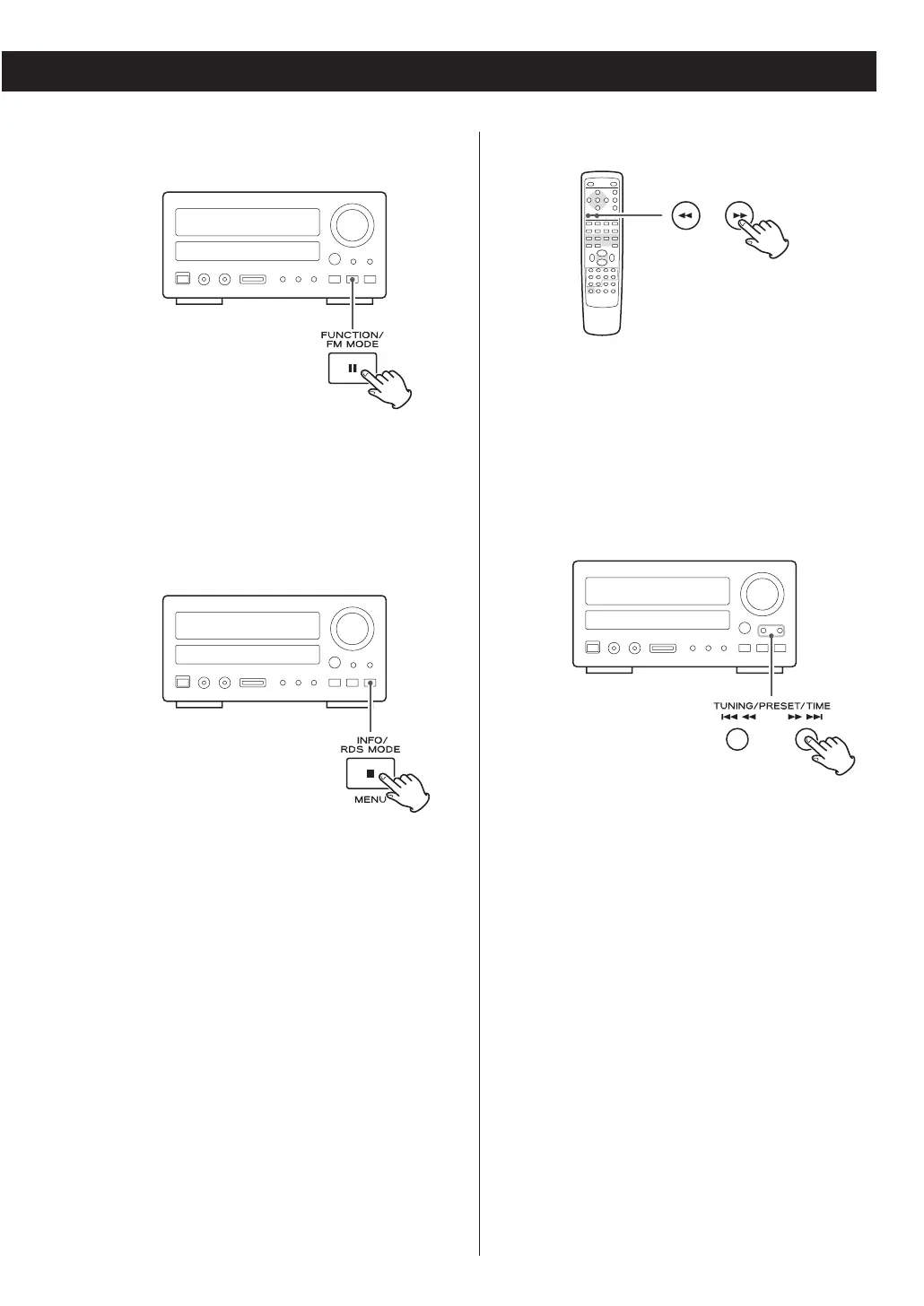 FUNCTION/
FM MODE

INFO/
RDS MODE

MENU

TUNING/PRESET/TIME