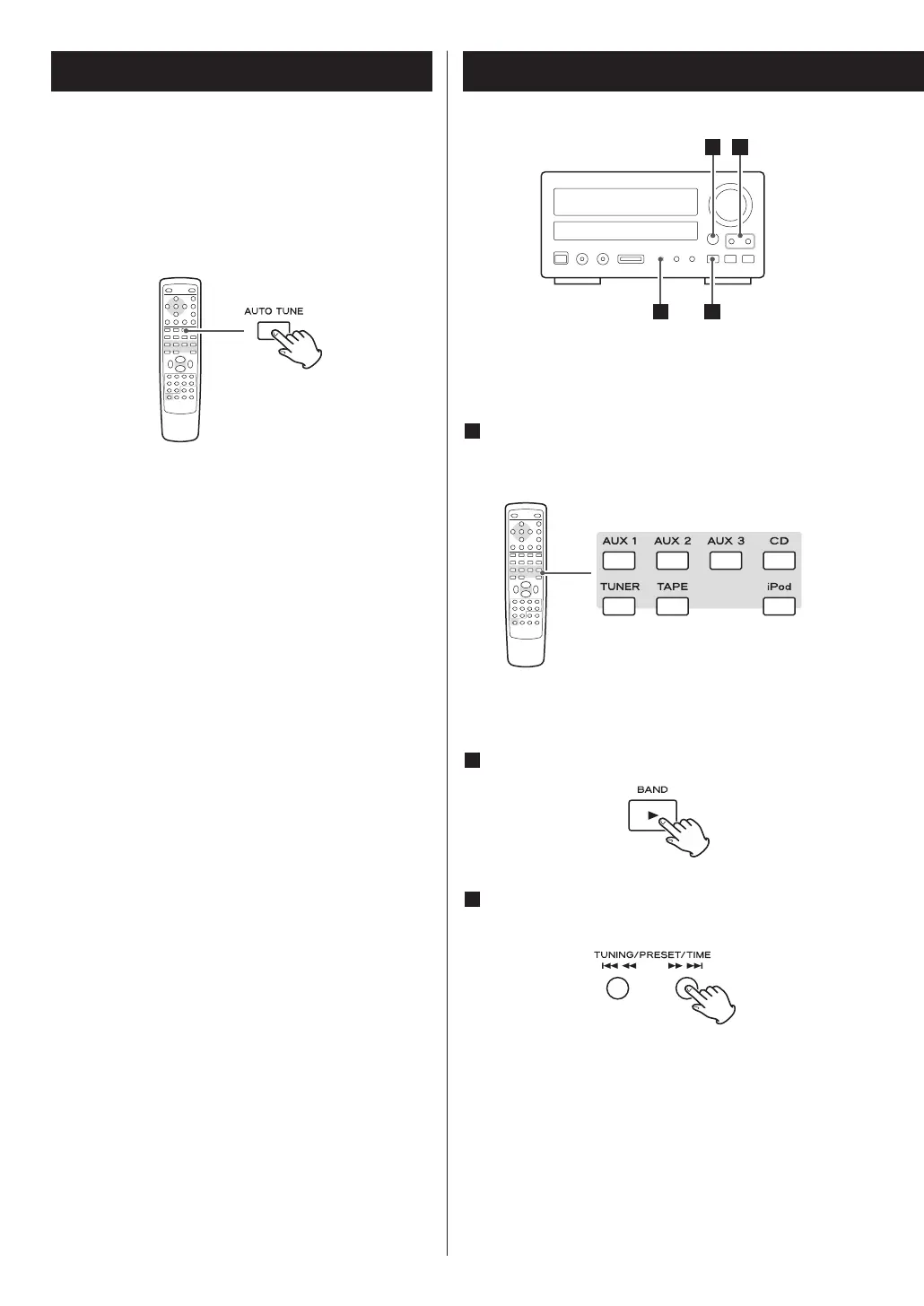 AUTO TUNE

AUX 1
AUX 2
AUX 3
CD
TUNER
TAPE
iPod

BAND

TUNING/PRESET/TIME