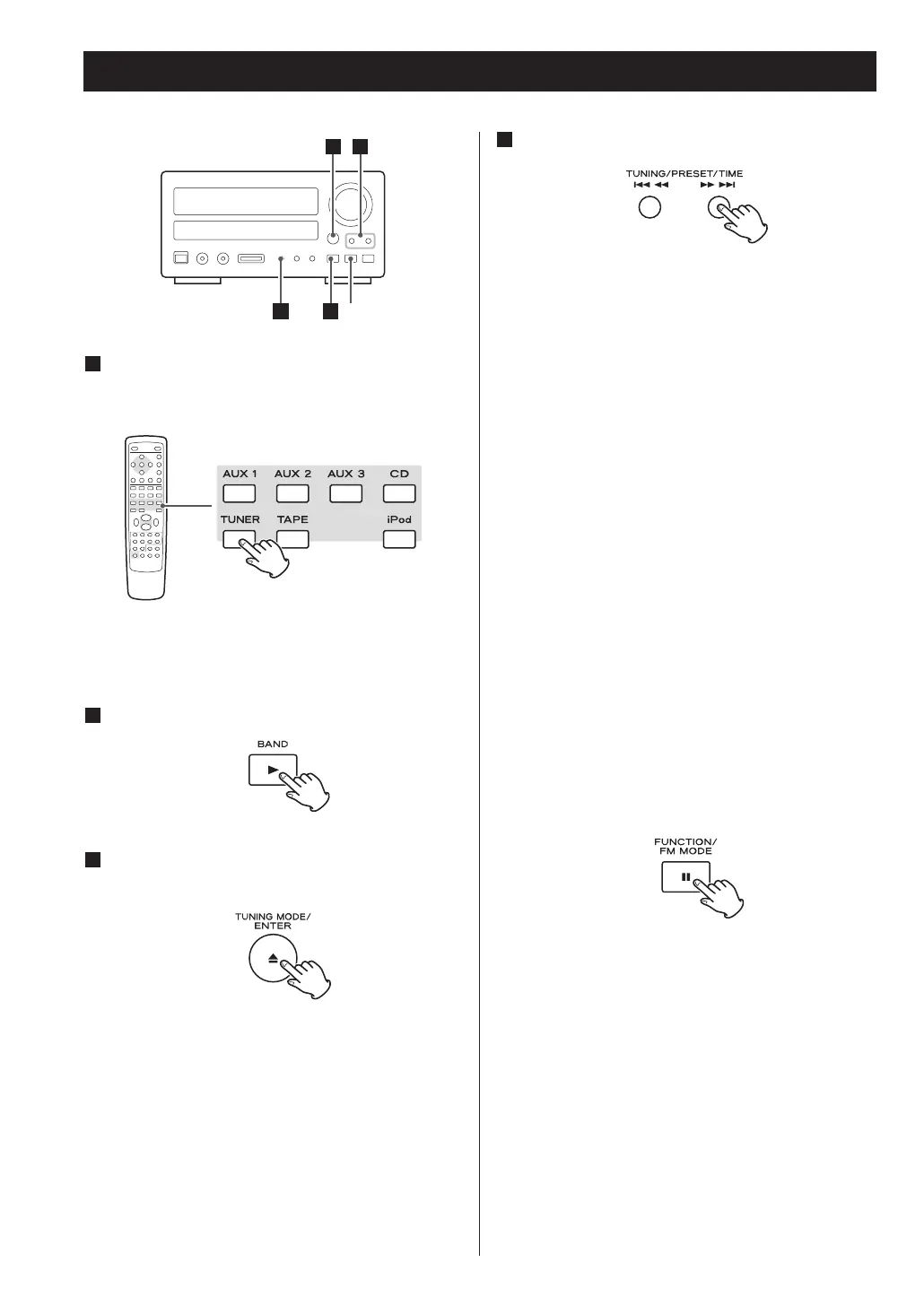 AUX 1 AUX 2 AUX 3 CD

TUNER TAPE iPod

BAND

TUNING MODE/ ENTER

TUNING/PRESET/TIME

FUNCTION/ FM MODE