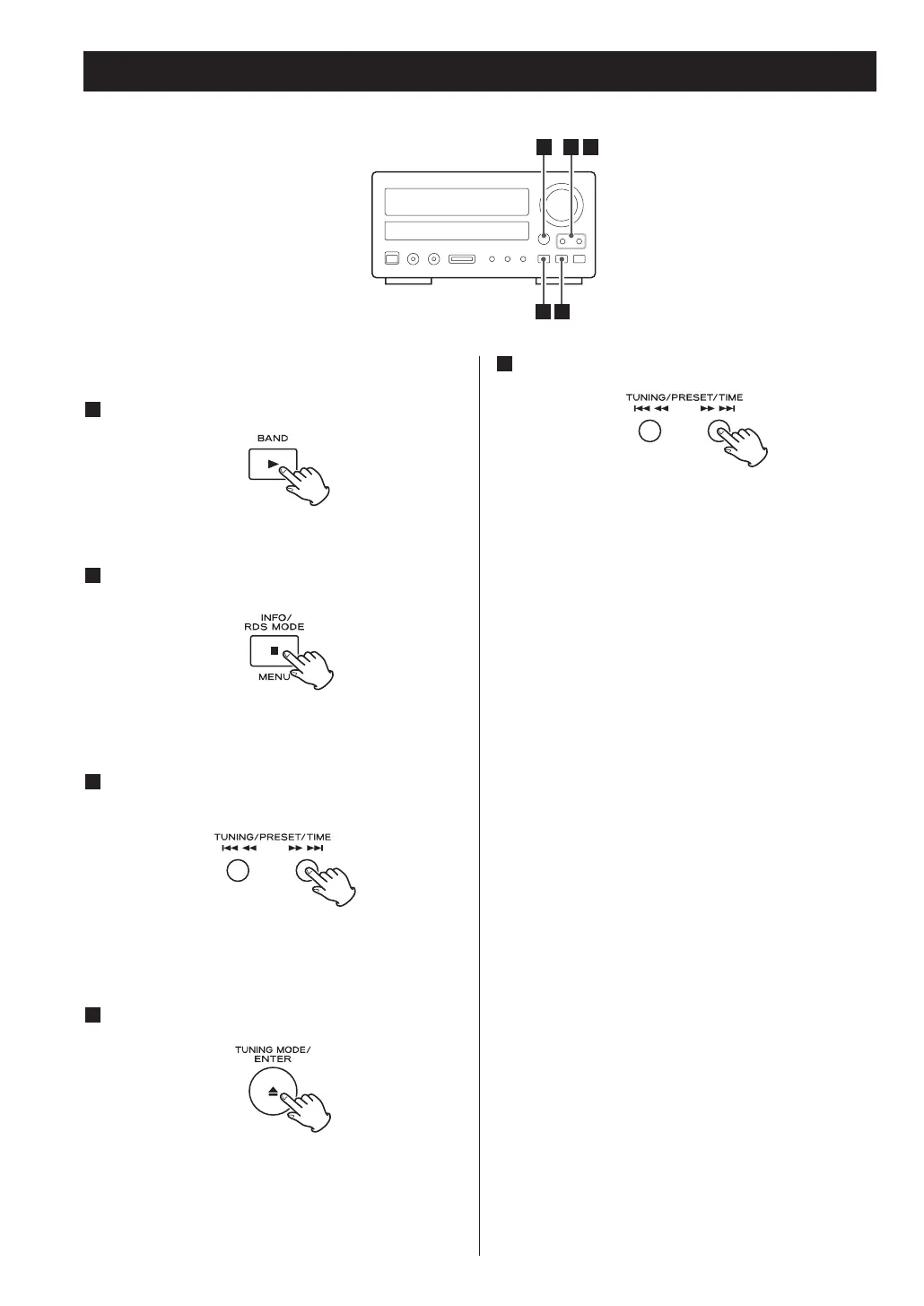 BAND

INFO/
RDS MODE

MENU

TUNING/PRESET/TIME

TUNING MODE/
ENTER

TUNING/PRESET/TIME