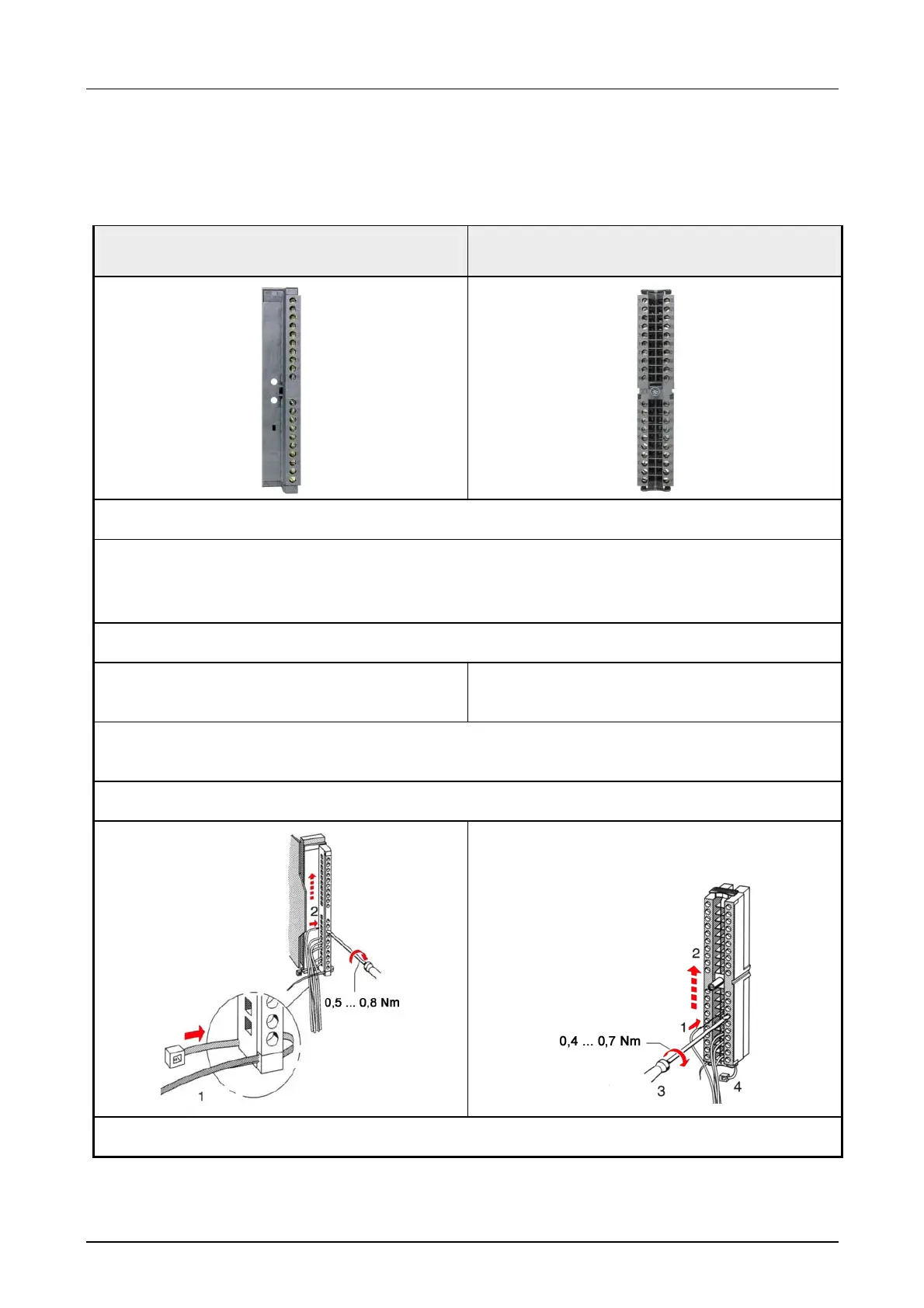 2
0,5 ... 0,8 Nm
1

2
1
0,4 ... 0,7 Nm
3
4