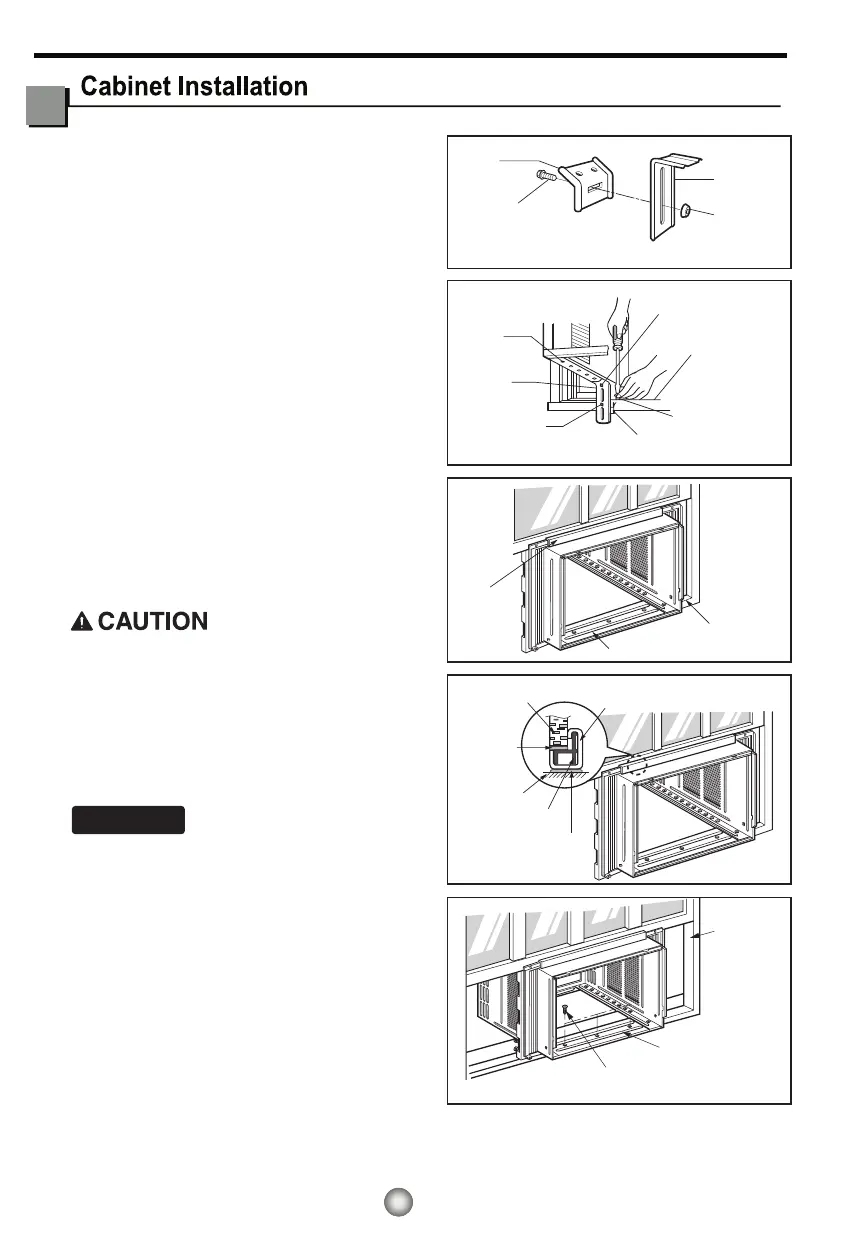 Cabinet Installation

CAUTION