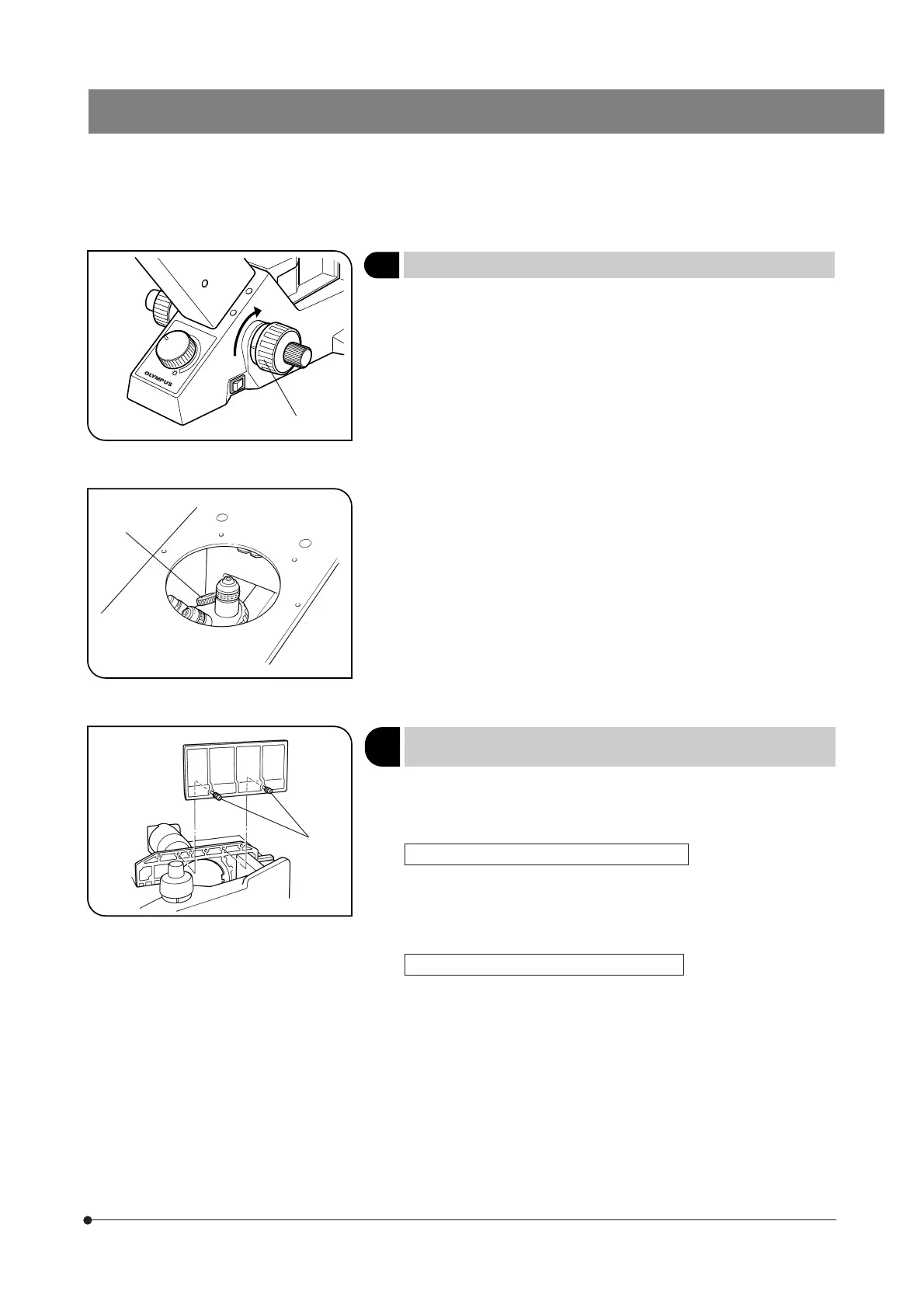 OLYMPUS