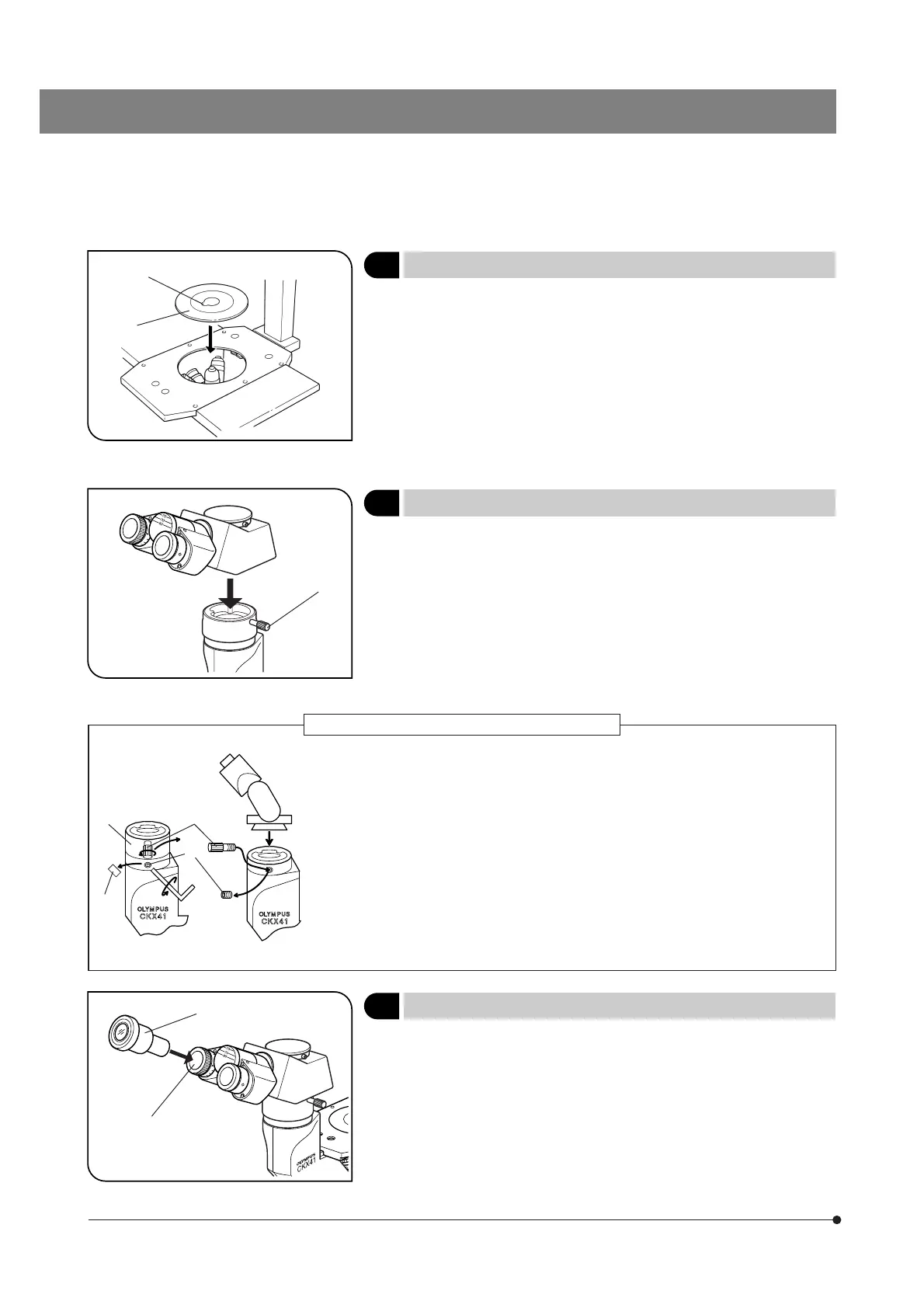 OLYMPUS
CKX41

OLYMPUS
CKX41

OLYMPUS
CKX41