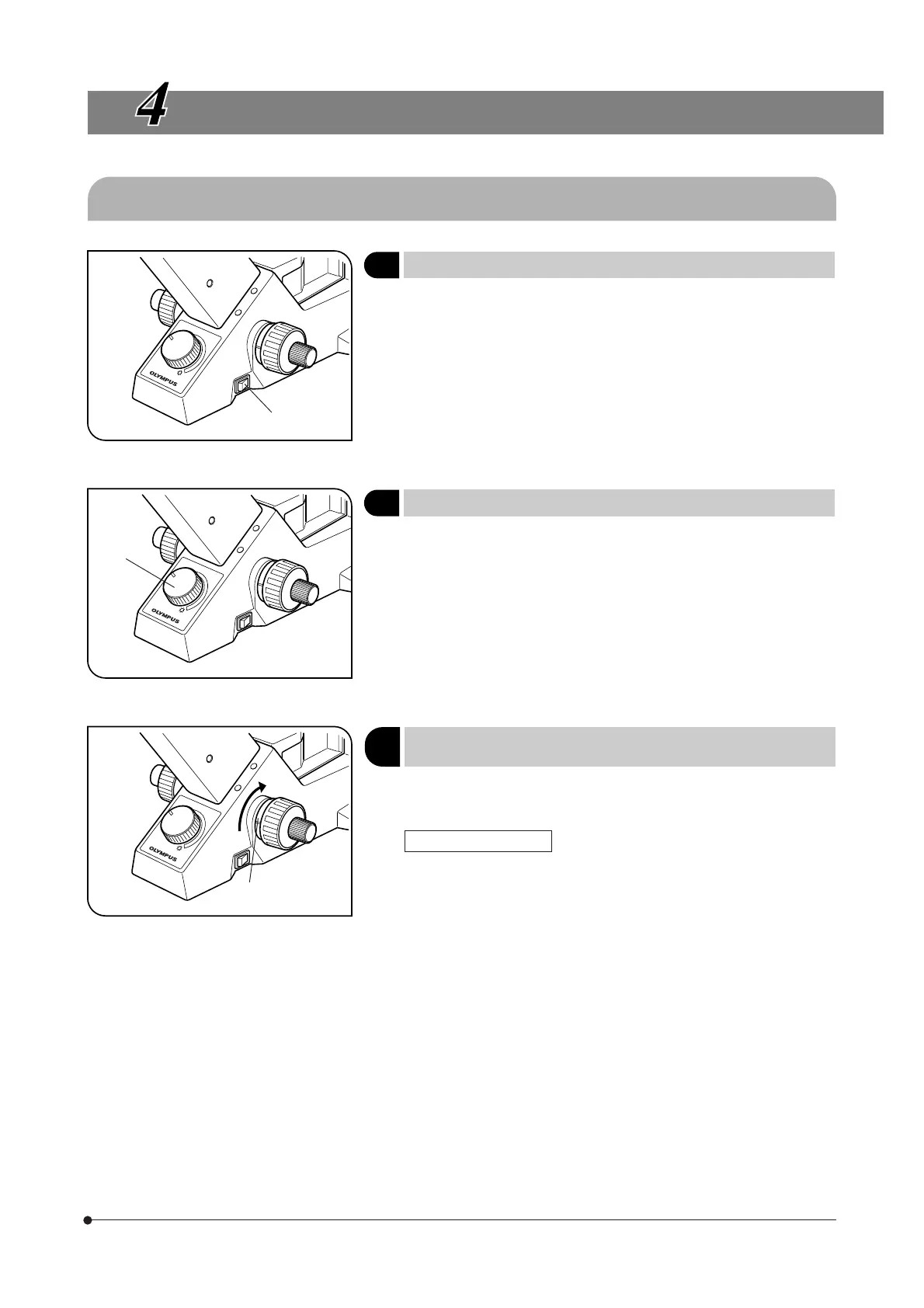 4

OLYMPUS

OLYMPUS

OLYMPUS