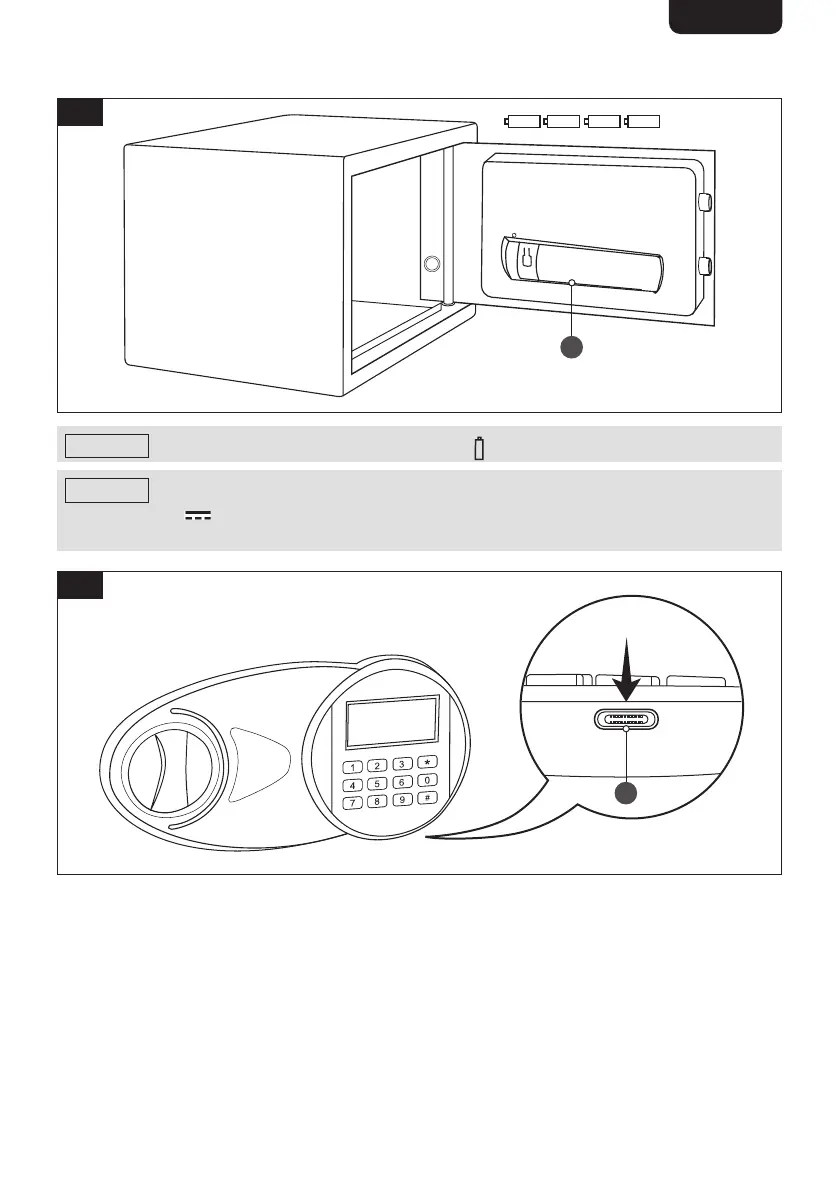 1
2
3
*
4
5
6
0
7
8
9
#