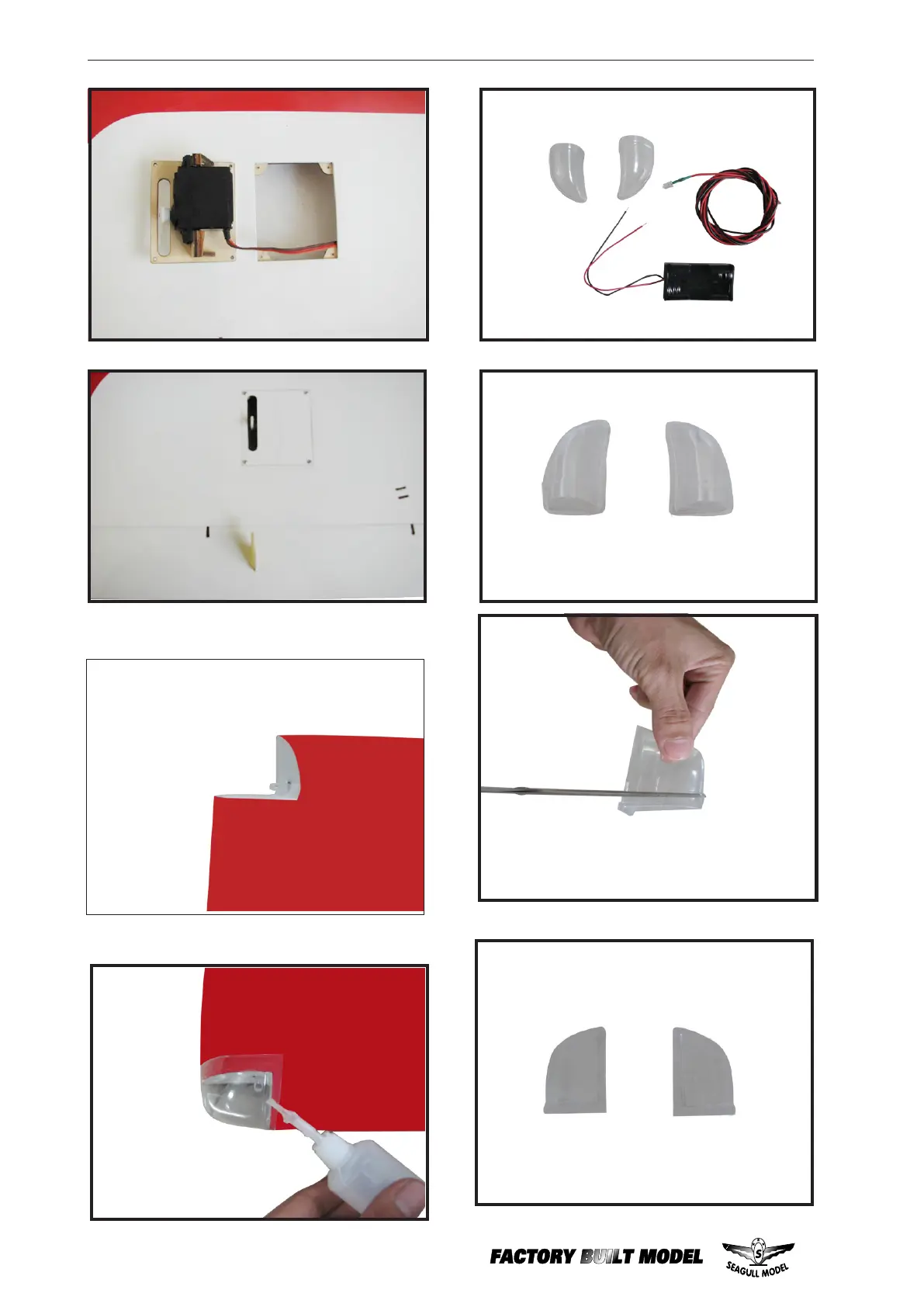 FACTORY BUILT MODEL

S
SEAGULL MODEL