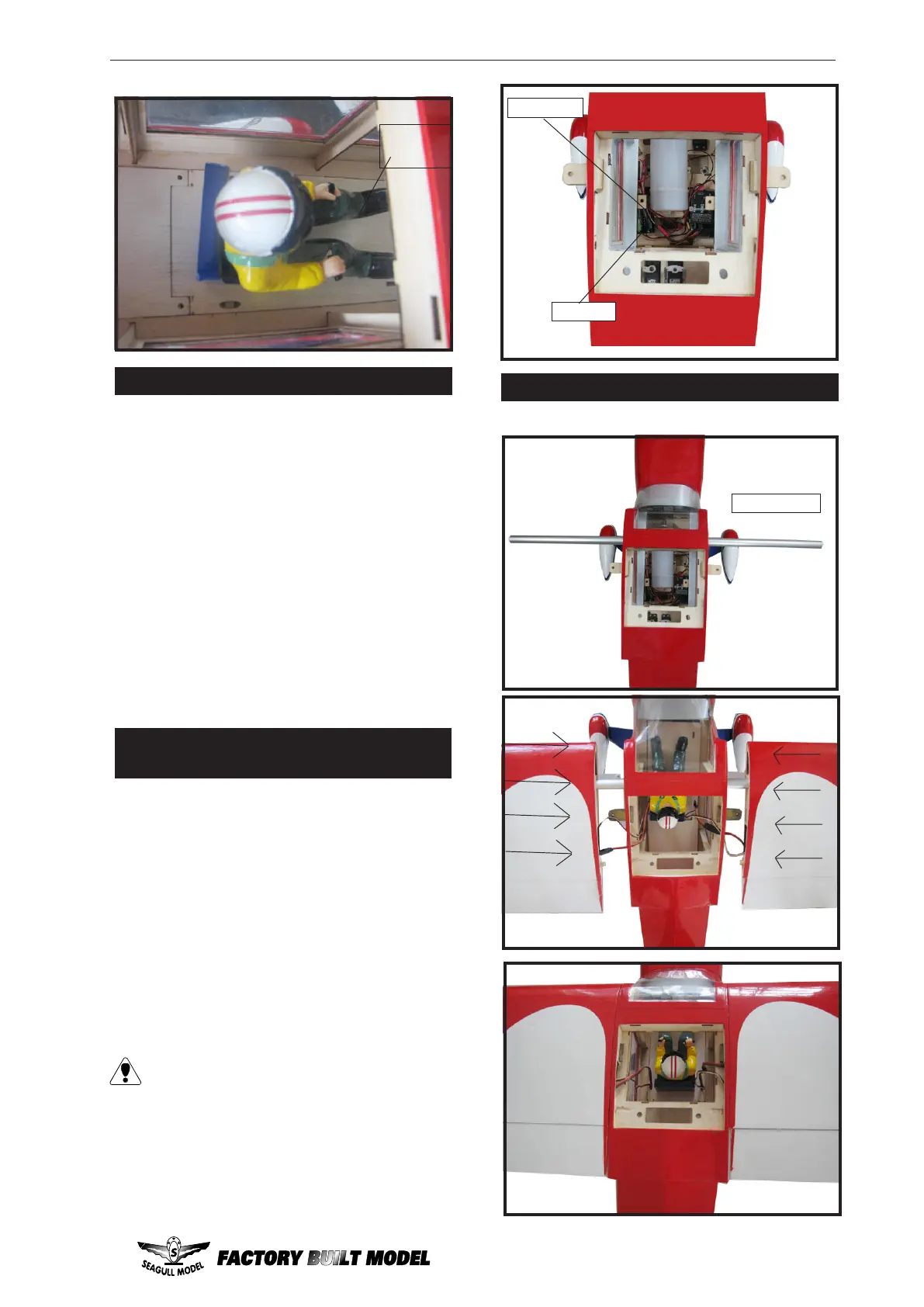 SEAGULL MODEL

FACTORY BUILT MODEL