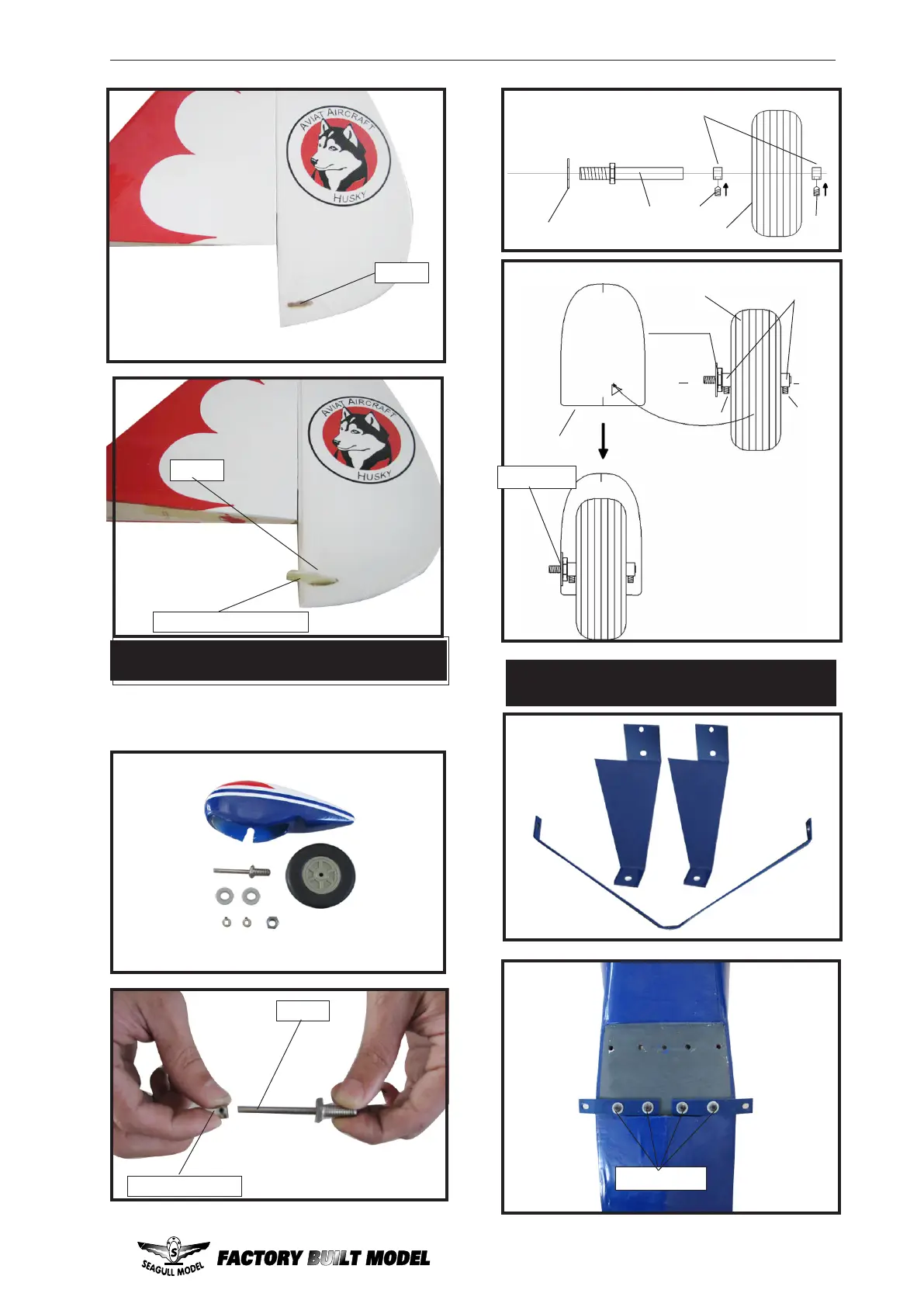 AVIAT AIRCRAFT

HUSKY

AVIAT AIRCRAFT

HUSKY

SEAGULL MODEL

FACTORY BUILT MODEL