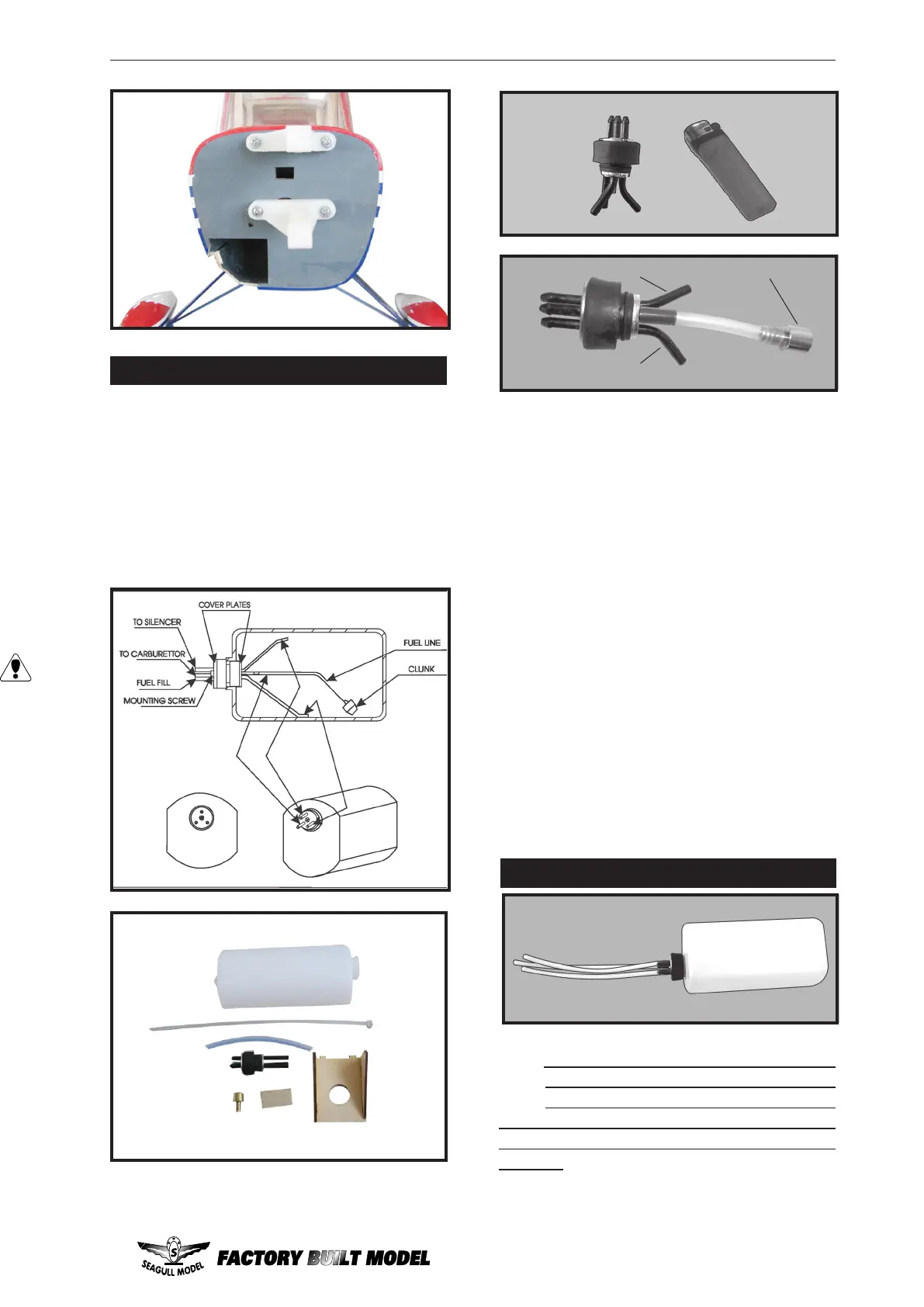 COVER PLATES
TO SILENCER
TO CARBURETTOR
FUEL FILL
MOUNTING SCREW
FUEL LINE
CLUNK

SEAGULL MODEL
FACTORY BUILT MODEL