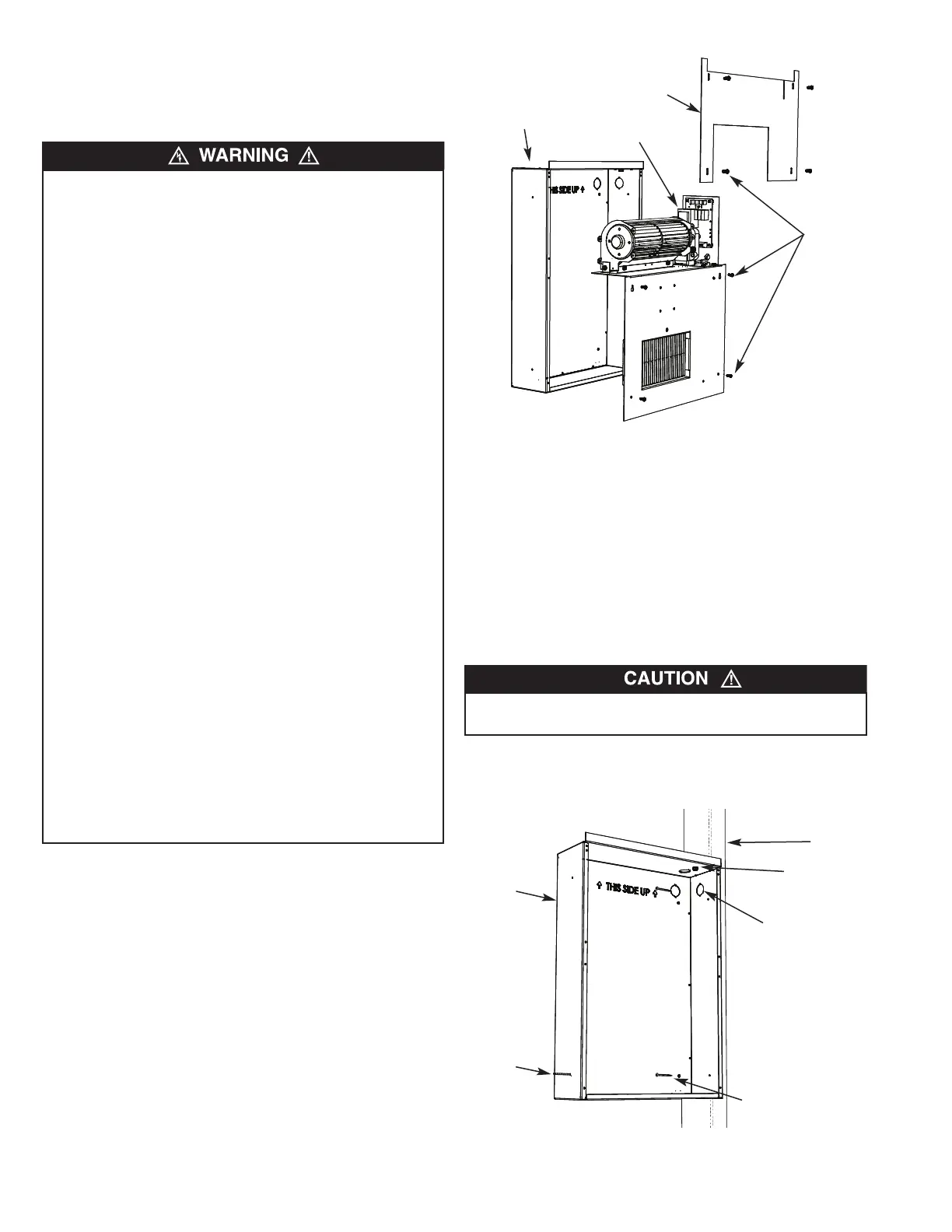 WARNING

THIS SIDE UP

CAUTION

THIS SIDE UP